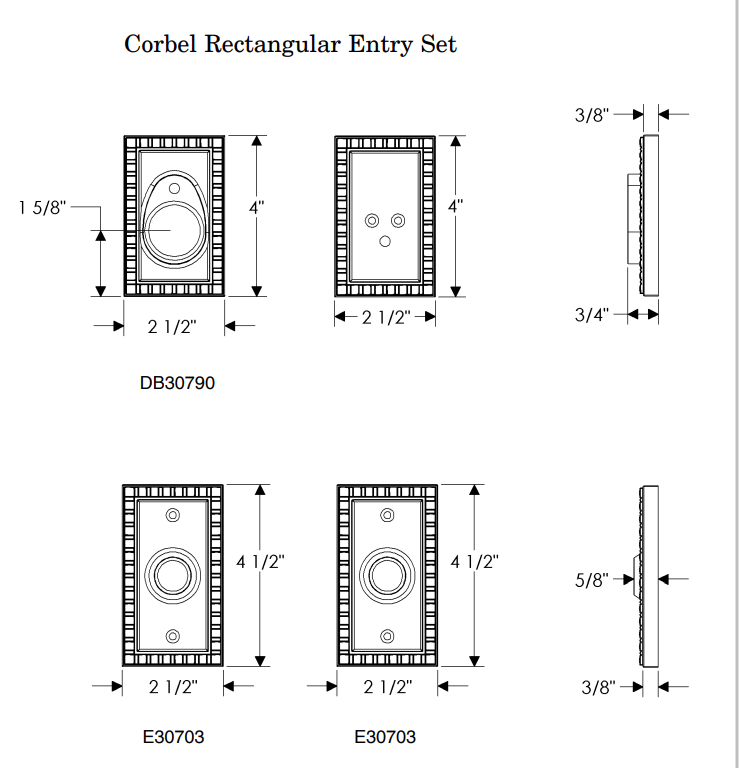 Corbel Rectangular Entry Set

1 5/8"

4"

2 1/2"

4"

2 1/2"

3/8"

3/4"

DB30790

4 1/2"

2 1/2"

4 1/2"

2 1/2"

5/8"

3/8"

E30703

E30703