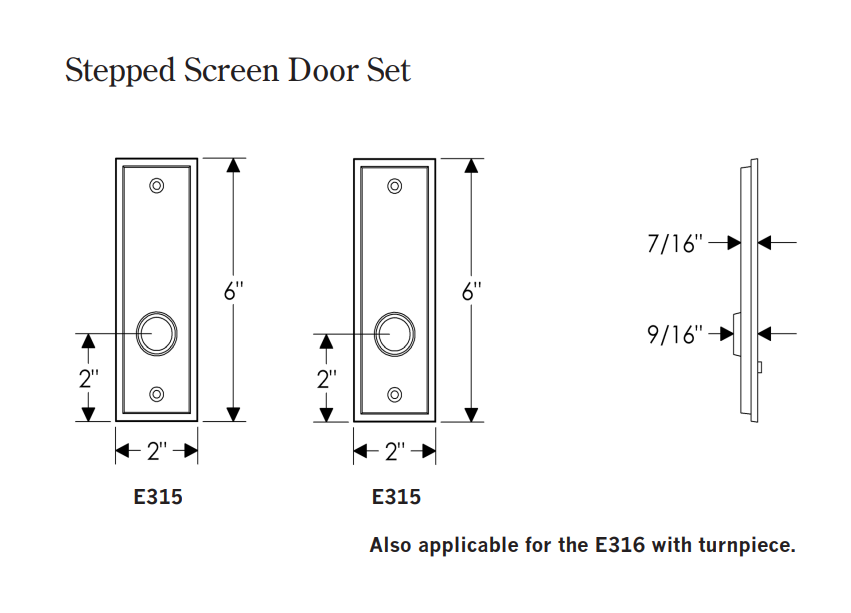 Stepped Screen Door Set

6"

2"

2"

E315

6"

2"

2"

E315

7/16"

9/16"

Also applicable for the E316 with turnpiece.