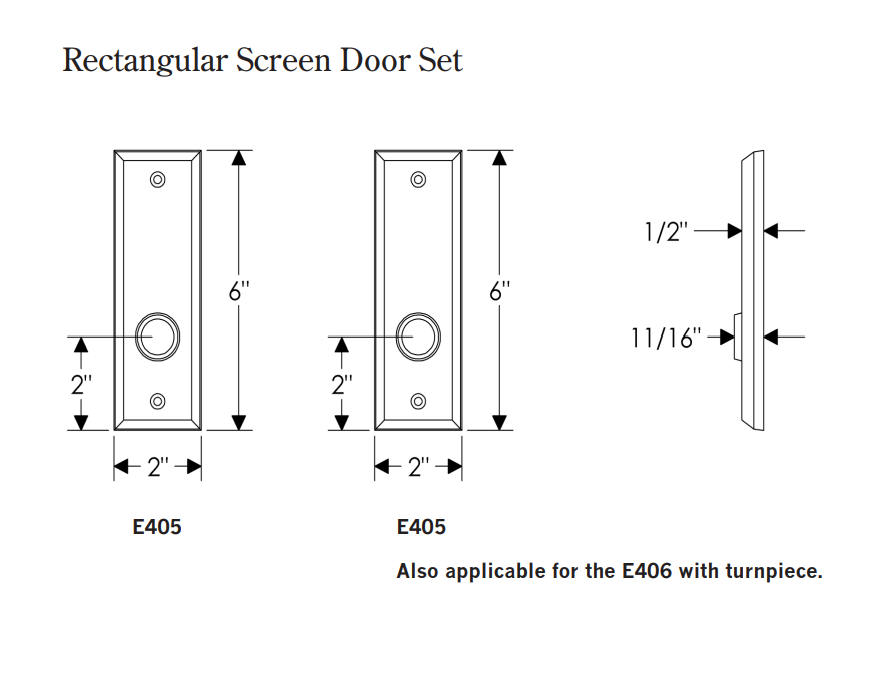 Rectangular Screen Door Set

6"

2"

2"

E405

6"

2"

2"

E405

1/2"

11/16"

Also applicable for the E406 with turnpiece.