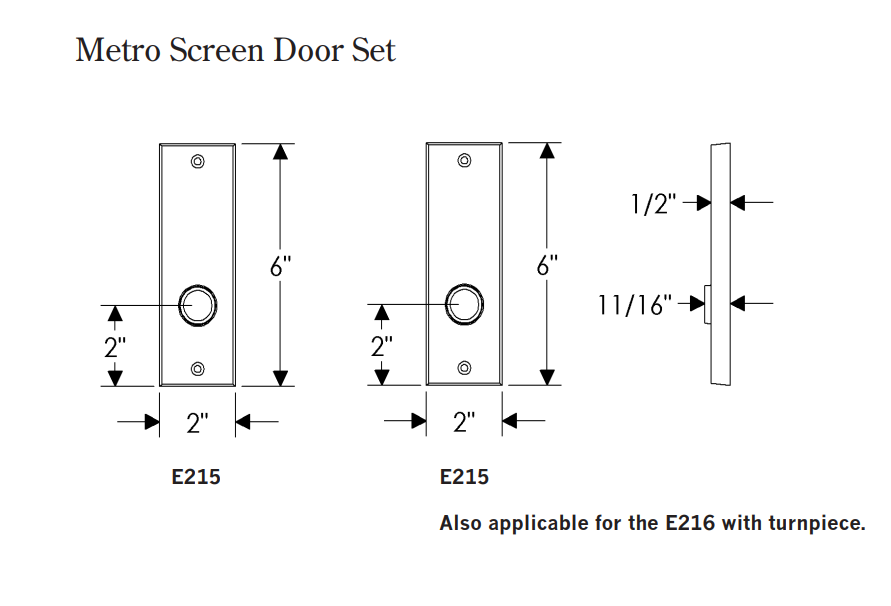 Metro Screen Door Set

6"

2"

2"

E215

6"

2"

2"

E215

1/2"

11/16"

Also applicable for the E216 with turnpiece.