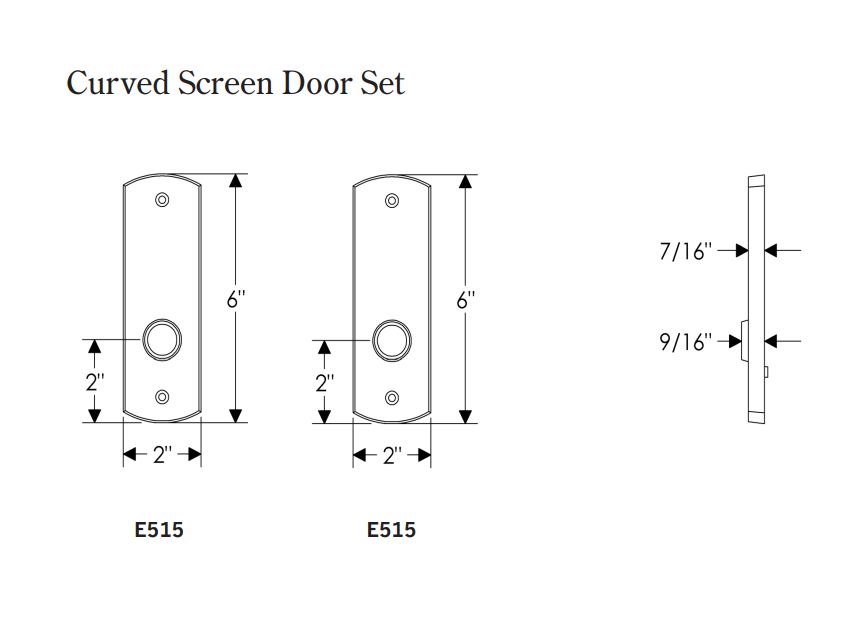 Curved Screen Door Set

6"

2"

2"

E515

6"

2"

2"

E515

7/16"

9/16"