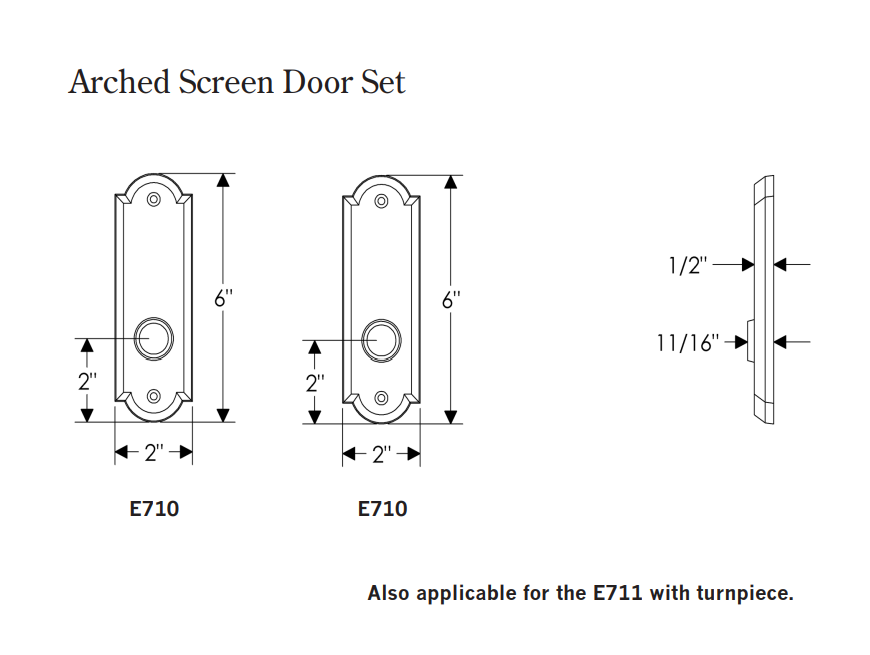 Arched Screen Door Set

6"

2"

2"

E710

6"

2"

2"

E710

1/2"

11/16"

Also applicable for the E711 with turnpiece.