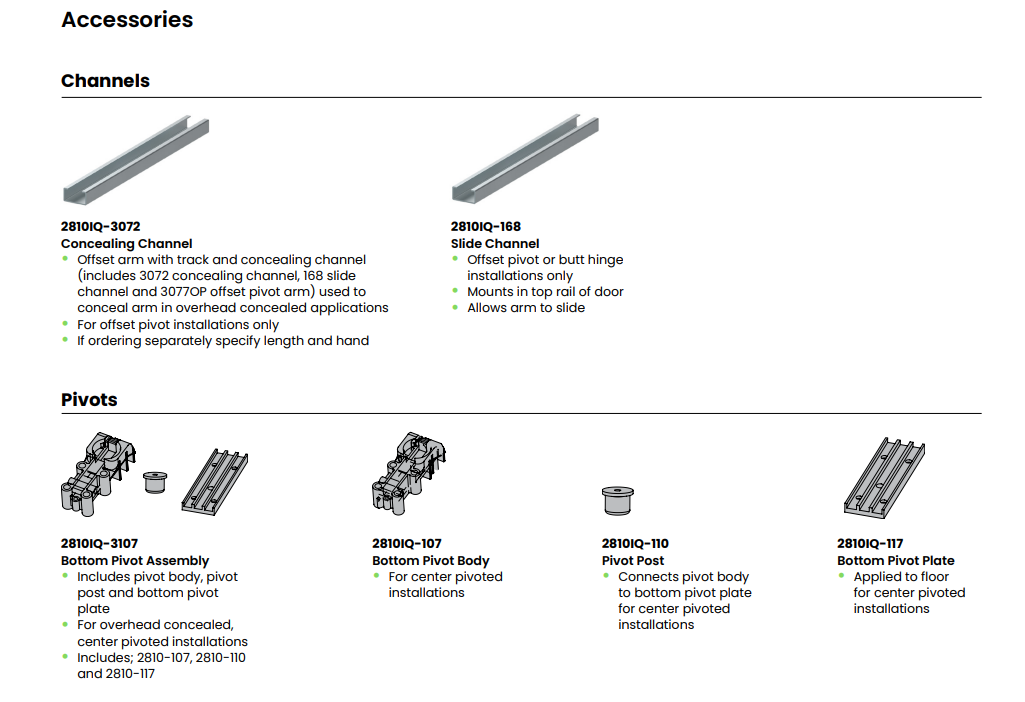 Accessories

Channels

2810IQ-3072
Concealing Channel
• Offset arm with track and concealing channel (includes 3072 concealing channel, 168 slide channel and 3077OP offset pivot arm) used to conceal arm in overhead concealed applications
• For offset pivot installations only
• If ordering separately specify length and hand

2810IQ-168
Slide Channel
• Offset pivot or butt hinge installations only
• Mounts in top rail of door
• Allows arm to slide

Pivots

2810IQ-3107
Bottom Pivot Assembly
• Includes pivot body, pivot post and bottom pivot plate
• For overhead concealed, center pivoted installations
• Includes; 2810-107, 2810-110 and 2810-117

2810IQ-107
Bottom Pivot Body
• For center pivoted installations

2810IQ-110
Pivot Post
• Connects pivot body to bottom pivot plate for center pivoted installations

2810IQ-117
Bottom Pivot Plate
• Applied to floor for center pivoted installations