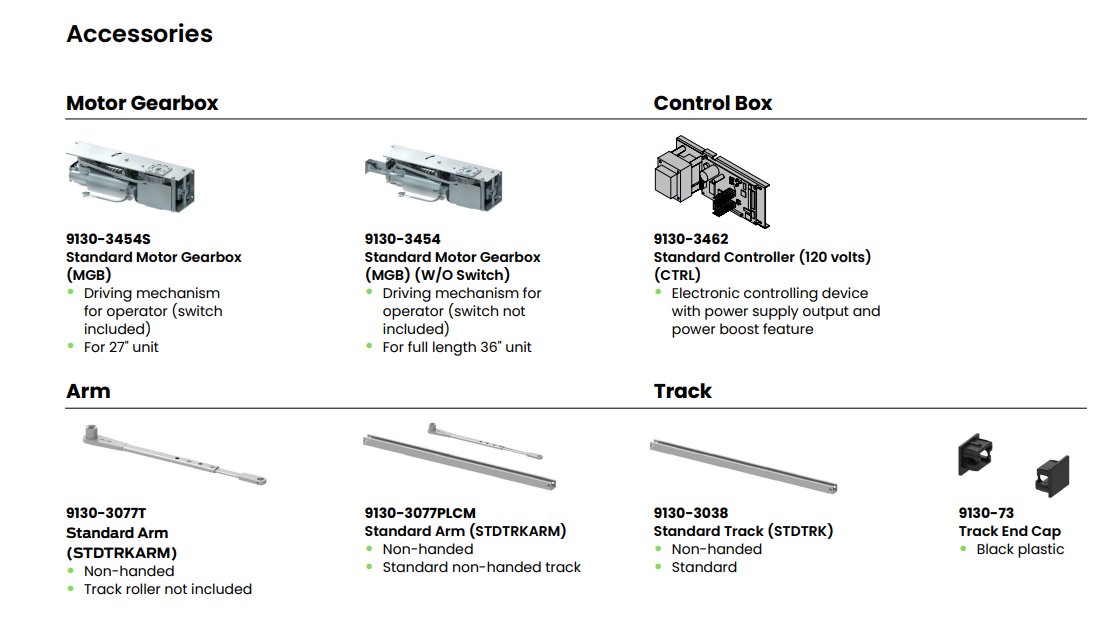 Accessories

Motor Gearbox

9130-3454S
Standard Motor Gearbox (MGB)
• Driving mechanism for operator (switch included)
• For 27" unit

9130-3454
Standard Motor Gearbox (MGB) (W/O Switch)
• Driving mechanism for operator (switch not included)
• For full length 36" unit

Control Box

9130-3462
Standard Controller (120 volts) (CTRL)
• Electronic controlling device with power supply output and power boost feature

Arm

9130-3077T
Standard Arm (STDTRKARM)
• Non-handed
• Track roller not included

9130-3077PLCM
Standard Arm (STDTRKARM)
• Non-handed
• Standard non-handed track

Track

9130-3038
Standard Track (STDTRK)
• Non-handed
• Standard

9130-73
Track End Cap
• Black plastic