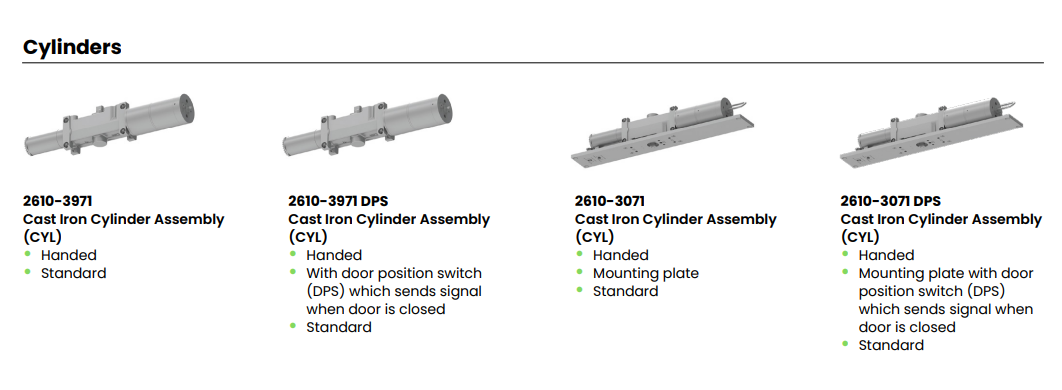 Cylinders

2610-3971
Cast Iron Cylinder Assembly (CYL)
• Handed
• Standard

2610-3971 DPS
Cast Iron Cylinder Assembly (CYL)
• Handed
• With door position switch (DPS) which sends signal when door is closed
• Standard

2610-3071
Cast Iron Cylinder Assembly (CYL)
• Handed
• Mounting plate
• Standard

2610-3071 DPS
Cast Iron Cylinder Assembly (CYL)
• Handed
• Mounting plate with door position switch (DPS) which sends signal when door is closed
• Standard