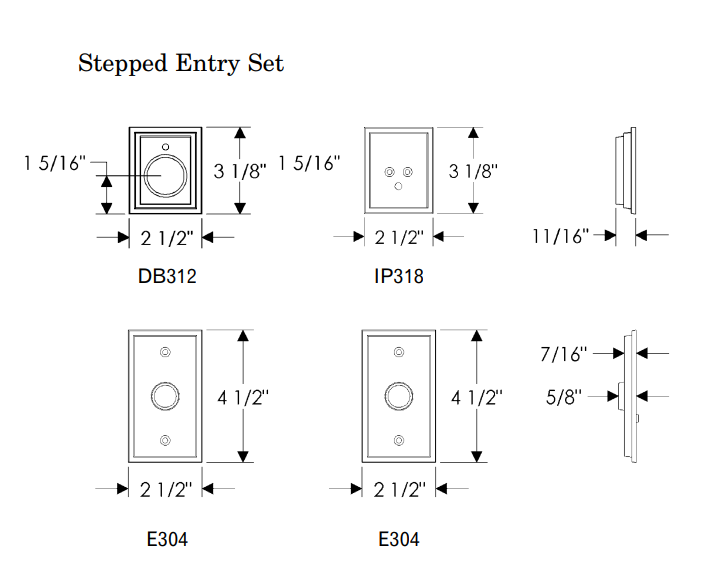 Stepped Entry Set

1 5/16"
3 1/8"
2 1/2"
DB312

1 5/16"
3 1/8"
2 1/2"
IP318

11/16"

4 1/2"
2 1/2"
E304

4 1/2"
2 1/2"
E304

7/16"
5/8"