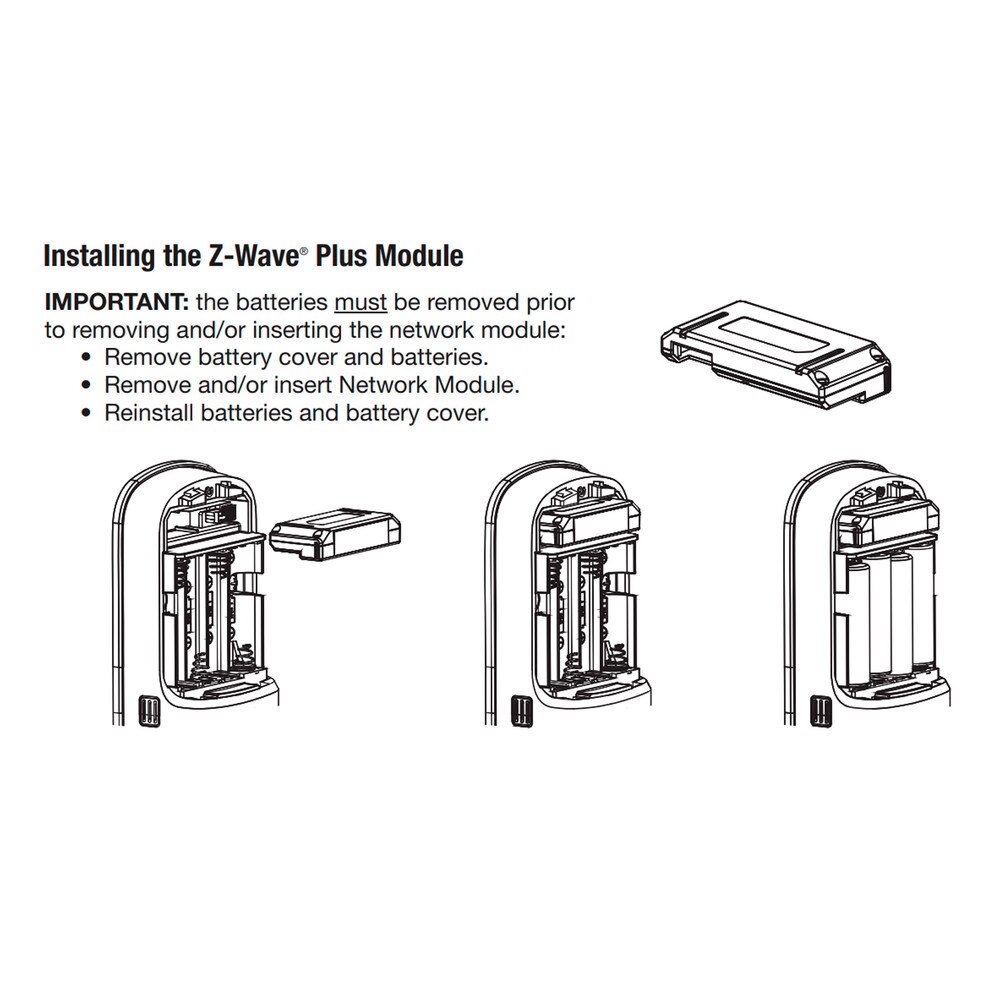 Installing the Z-Wave® Plus Module

IMPORTANT: the batteries must be removed prior to removing and/or inserting the network module:
• Remove battery cover and batteries.
• Remove and/or insert Network Module.
• Reinstall batteries and battery cover.