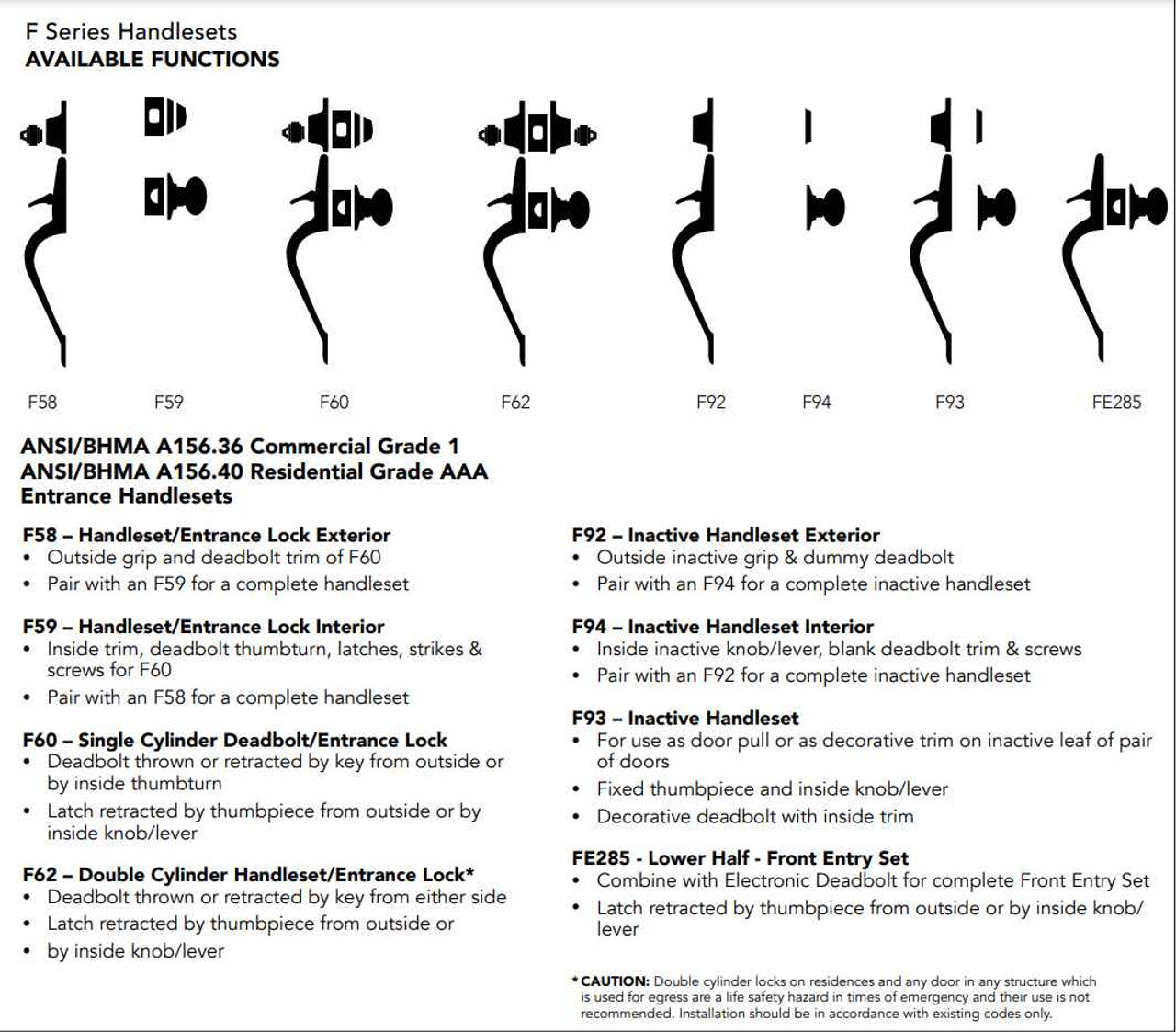 F Series Handlesets
AVAILABLE FUNCTIONS

F58 F59 F60 F62 F92 F94 F93 FE285

ANSI/BHMA A156.36 Commercial Grade 1
ANSI/BHMA A156.40 Residential Grade AAA
Entrance Handlesets

F58 – Handleset/Entrance Lock Exterior
• Outside grip and deadbolt trim of F60
• Pair with an F59 for a complete handleset

F59 – Handleset/Entrance Lock Interior
• Inside trim, deadbolt thumbturn, latches, strikes & screws for F60
• Pair with an F58 for a complete handleset

F60 – Single Cylinder Deadbolt/Entrance Lock
• Deadbolt thrown or retracted by key from outside or by inside thumbturn
• Latch retracted by thumbpiece from outside or by inside knob/lever

F62 – Double Cylinder Handleset/Entrance Lock*
• Deadbolt thrown or retracted by key from either side
• Latch retracted by thumbpiece from outside or
• by inside knob/lever

F92 – Inactive Handleset Exterior
• Outside inactive grip & dummy deadbolt
• Pair with an F94 for a complete inactive handleset

F94 – Inactive Handleset Interior
• Inside inactive knob/lever, blank deadbolt trim & screws
• Pair with an F92 for a complete inactive handleset

F93 – Inactive Handleset
• For use as door pull or as decorative trim on inactive leaf of pair of doors
• Fixed thumbpiece and inside knob/lever
• Decorative deadbolt with inside trim

FE285 - Lower Half - Front Entry Set
• Combine with Electronic Deadbolt for complete Front Entry Set
• Latch retracted by thumbpiece from outside or by inside knob/lever

* CAUTION: Double cylinder locks on residences and any door in any structure which is used for egress are a life safety hazard in times of emergency and their use is not recommended. Installation should be in accordance with existing codes only.