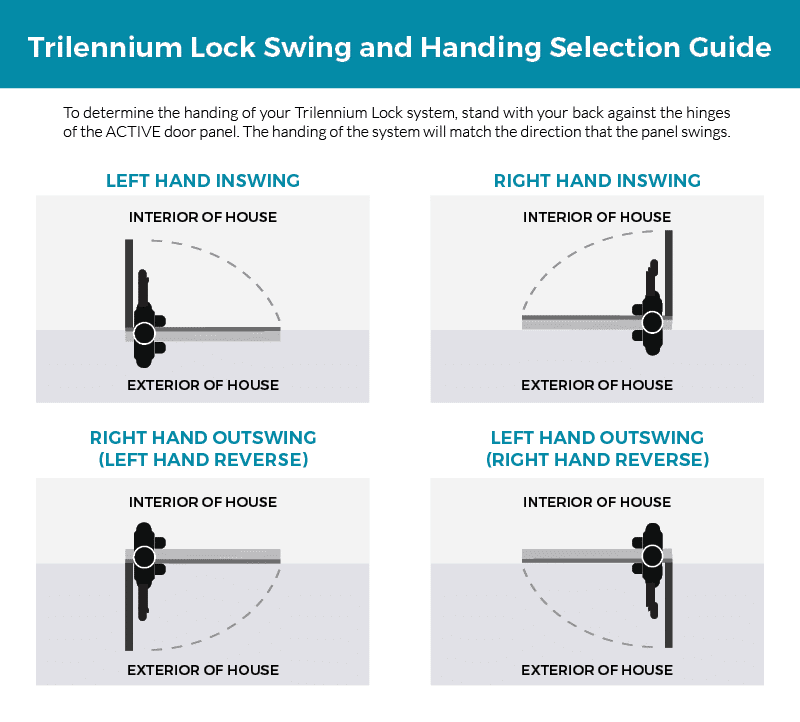 Trilennium Lock Swing and Handing Selection Guide

To determine the handing of your Trilennium Lock system, stand with your back against the hinges of the ACTIVE door panel. The handing of the system will match the direction that the panel swings.

LEFT HAND INSWING

INTERIOR OF HOUSE

EXTERIOR OF HOUSE

RIGHT HAND INSWING

INTERIOR OF HOUSE

EXTERIOR OF HOUSE

RIGHT HAND OUTSWING (LEFT HAND REVERSE)

INTERIOR OF HOUSE

EXTERIOR OF HOUSE

LEFT HAND OUTSWING (RIGHT HAND REVERSE)

INTERIOR OF HOUSE

EXTERIOR OF HOUSE