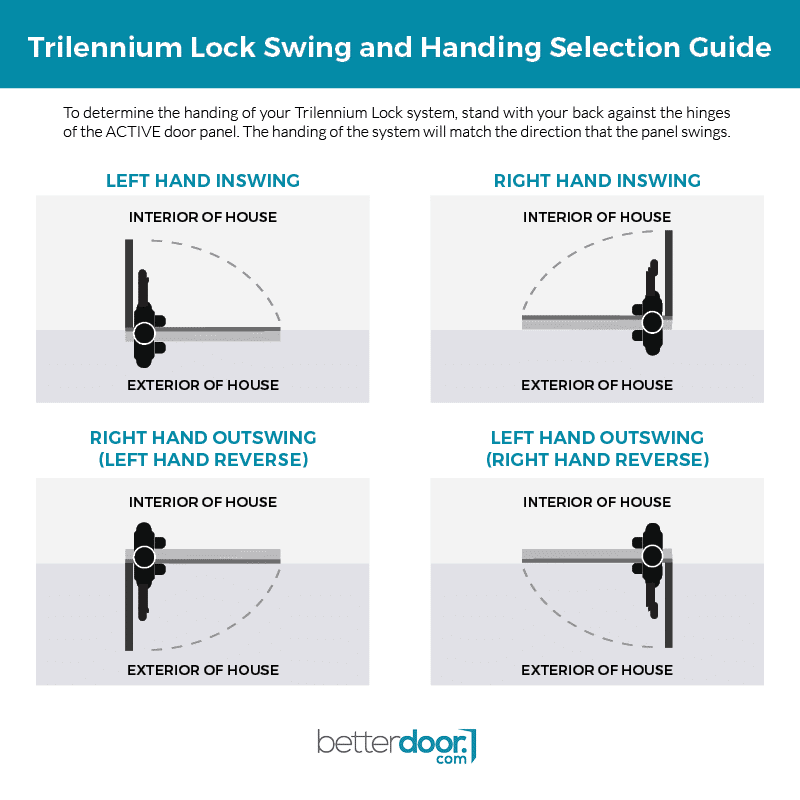 Trilennium Lock Swing and Handing Selection Guide

To determine the handing of your Trilennium Lock system, stand with your back against the hinges of the ACTIVE door panel. The handing of the system will match the direction that the panel swings.

LEFT HAND INSWING

INTERIOR OF HOUSE

EXTERIOR OF HOUSE

RIGHT HAND INSWING

INTERIOR OF HOUSE

EXTERIOR OF HOUSE

RIGHT HAND OUTSWING (LEFT HAND REVERSE)

INTERIOR OF HOUSE

EXTERIOR OF HOUSE

LEFT HAND OUTSWING (RIGHT HAND REVERSE)

INTERIOR OF HOUSE

EXTERIOR OF HOUSE

betterdoor.com