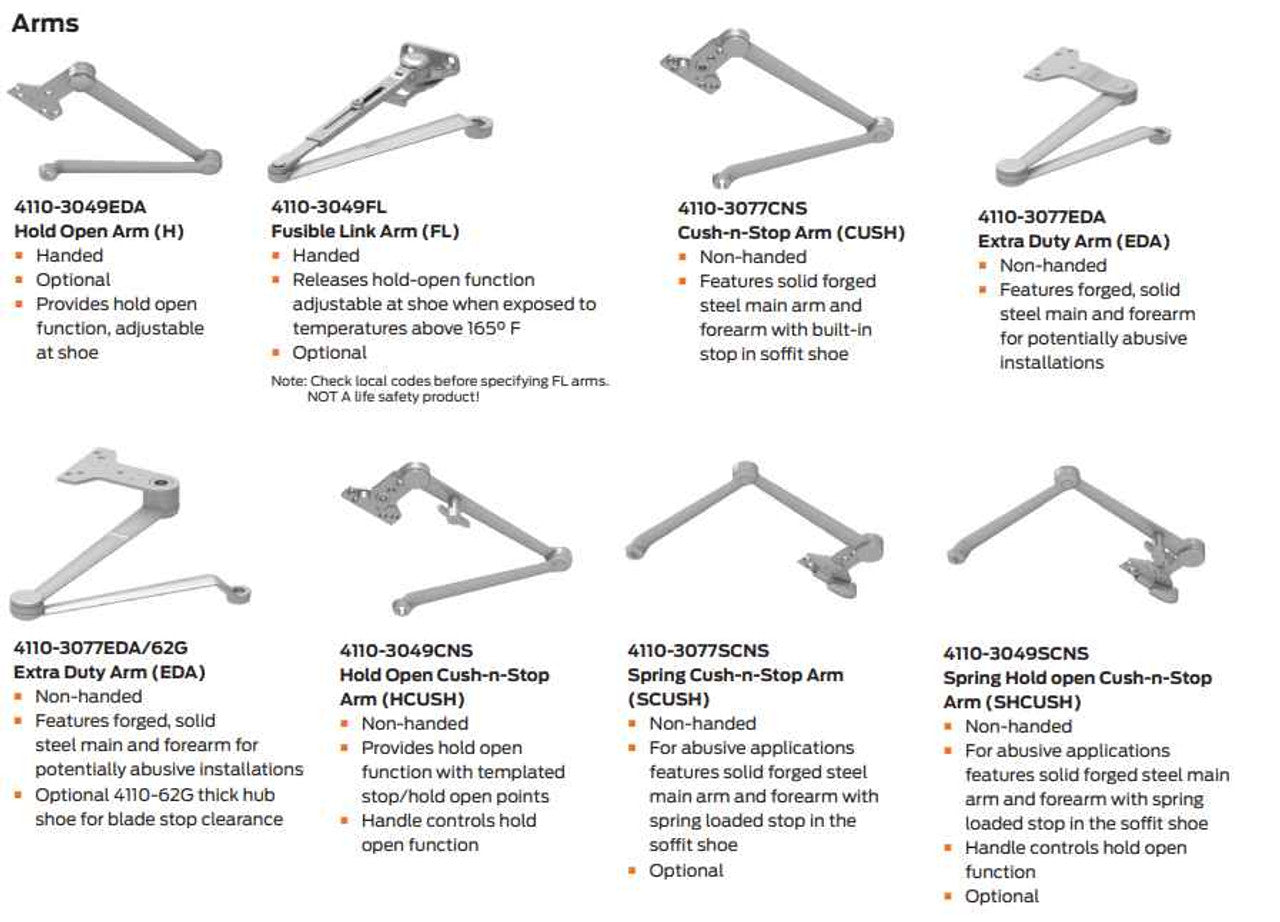 Arms

4110-3049EDA
Hold Open Arm (H)
- Handed
- Optional
- Provides hold open function, adjustable at shoe

4110-3049FL
Fusible Link Arm (FL)
- Handed
- Releases hold-open function adjustable at shoe when exposed to temperatures above 165º F
- Optional

Note: Check local codes before specifying FL arms. NOT A life safety product!

4110-3077CNS
Cush-n-Stop Arm (CUSH)
- Non-handed
- Features solid forged steel main arm and forearm with built-in stop in soffit shoe

4110-3077EDA
Extra Duty Arm (EDA)
- Non-handed
- Features forged, solid steel main and forearm for potentially abusive installations

4110-3077EDA/62G
Extra Duty Arm (EDA)
- Non-handed
- Features forged, solid steel main and forearm for potentially abusive installations
- Optional 4110-62G thick hub shoe for blade stop clearance

4110-3049CNS
Hold Open Cush-n-Stop Arm (HCUSH)
- Non-handed
- Provides hold open function with templated stop/hold open points
- Handle controls hold open function

4110-3077SCNS
Spring Cush-n-Stop Arm (SCUSH)
- Non-handed
- For abusive applications features solid forged steel main arm and forearm with spring loaded stop in the soffit shoe
- Optional

4110-3049SCNS
Spring Hold open Cush-n-Stop Arm (SHCUSH)
- Non-handed
- For abusive applications features solid forged steel main arm and forearm with spring loaded stop in the soffit shoe
- Handle controls hold open function
- Optional