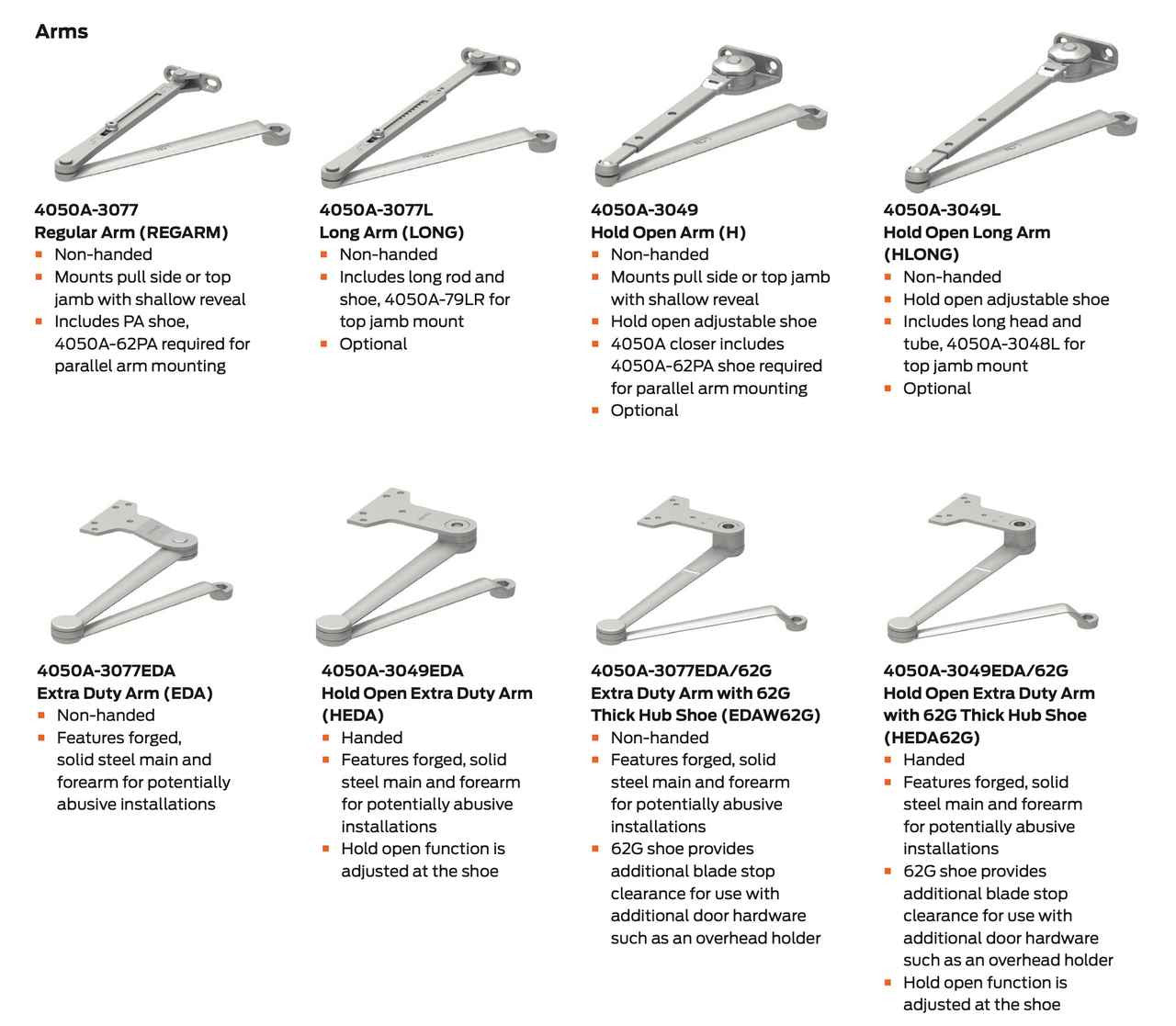 Arms

4050A-3077
Regular Arm (REGARM)
- Non-handed
- Mounts pull side or top jamb with shallow reveal
- Includes PA shoe, 4050A-62PA required for parallel arm mounting

4050A-3077L
Long Arm (LONG)
- Non-handed
- Includes long rod and shoe, 4050A-79LR for top jamb mount
- Optional

4050A-3049
Hold Open Arm (H)
- Non-handed
- Mounts pull side or top jamb with shallow reveal
- Hold open adjustable shoe
- 4050A closer includes 4050A-62PA shoe required for parallel arm mounting
- Optional

4050A-3049L
Hold Open Long Arm (HLONG)
- Non-handed
- Hold open adjustable shoe
- Includes long head and tube, 4050A-3048L for top jamb mount
- Optional

4050A-3077EDA
Extra Duty Arm (EDA)
- Non-handed
- Features forged, solid steel main and forearm for potentially abusive installations

4050A-3049EDA
Hold Open Extra Duty Arm (HEDA)
- Handed
- Features forged, solid steel main and forearm for potentially abusive installations
- Hold open function is adjusted at the shoe

4050A-3077EDA/62G
Extra Duty Arm with 62G Thick Hub Shoe (EDAW62G)
- Non-handed
- Features forged, solid steel main and forearm for potentially abusive installations
- 62G shoe provides additional blade stop clearance for use with additional door hardware such as an overhead holder

4050A-3049EDA/62G
Hold Open Extra Duty Arm with 62G Thick Hub Shoe (HEDA62G)
- Handed
- Features forged, solid steel main and forearm for potentially abusive installations
- 62G shoe provides additional blade stop clearance for use with additional door hardware such as an overhead holder
- Hold open function is adjusted at the shoe