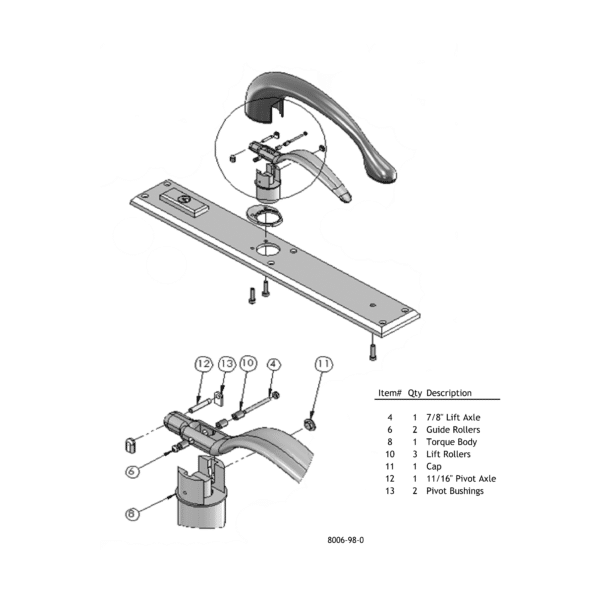 12 13 10 4 11

6

8

| Item# | Qty | Description |
|---|---|---|
| 4 | 1 | 7/8" Lift Axle |
| 6 | 2 | Guide Rollers |
| 8 | 1 | Torque Body |
| 10 | 3 | Lift Rollers |
| 11 | 1 | Cap |
| 12 | 1 | 11/16" Pivot Axle |
| 13 | 2 | Pivot Bushings |

8006-98-0