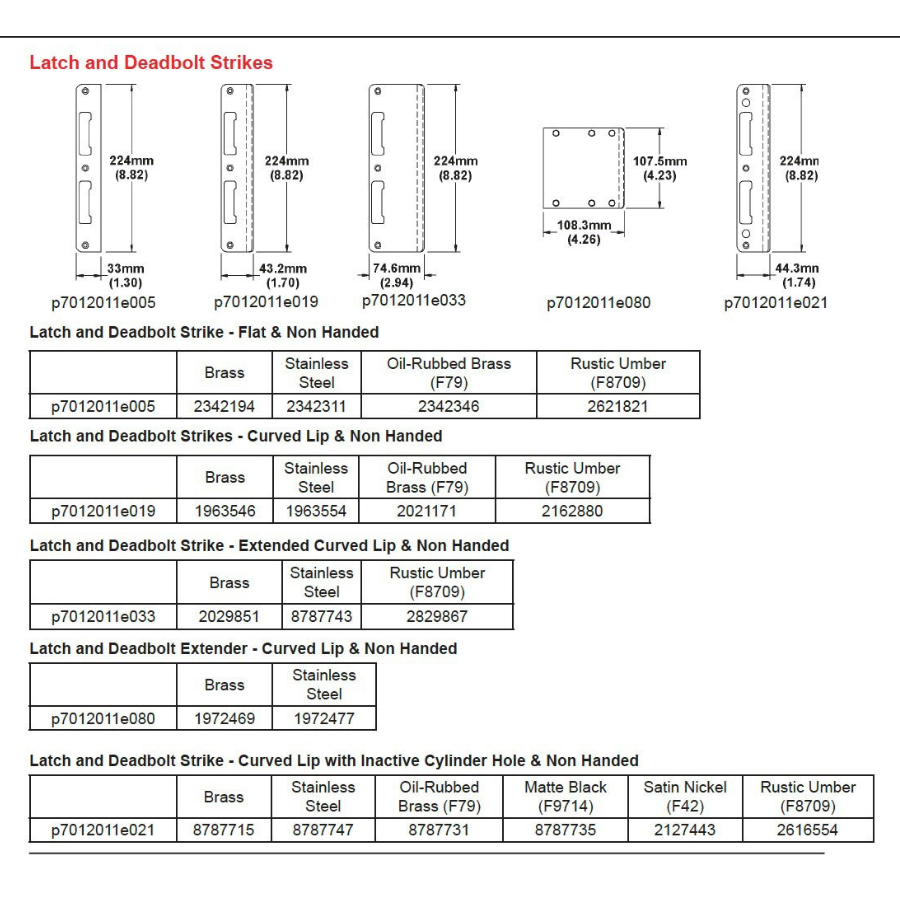 Latch and Deadbolt Strikes

224mm (8.82)
33mm (1.30)
p7012011e005

224mm (8.82)
43.2mm (1.70)
p7012011e019

224mm (8.82)
74.6mm (2.94)
p7012011e033

107.5mm (4.23)
108.3mm (4.26)
p7012011e080

224mn (8.82)
44.3mn (1.74)
p7012011e021

Latch and Deadbolt Strike - Flat & Non Handed

| | Brass | Stainless Steel | Oil-Rubbed Brass (F79) | Rustic Umber (F8709) |
|---|---|---|---|---|
| p7012011e005 | 2342194 | 2342311 | 2342346 | 2621821 |

Latch and Deadbolt Strikes - Curved Lip & Non Handed

| | Brass | Stainless Steel | Oil-Rubbed Brass (F79) | Rustic Umber (F8709) |
|---|---|---|---|---|
| p7012011e019 | 1963546 | 1963554 | 2021171 | 2162880 |

Latch and Deadbolt Strike - Extended Curved Lip & Non Handed

| | Brass | Stainless Steel | Rustic Umber (F8709) |
|---|---|---|---|
| p7012011e033 | 2029851 | 8787743 | 2829867 |

Latch and Deadbolt Extender - Curved Lip & Non Handed

| | Brass | Stainless Steel |
|---|---|---|
| p7012011e080 | 1972469 | 1972477 |

Latch and Deadbolt Strike - Curved Lip with Inactive Cylinder Hole & Non Handed

| | Brass | Stainless Steel | Oil-Rubbed Brass (F79) | Matte Black (F9714) | Satin Nickel (F42) | Rustic Umber (F8709) |
|---|---|---|---|---|---|---|
| p7012011e021 | 8787715 | 8787747 | 8787731 | 8787735 | 2127443 | 2616554 |