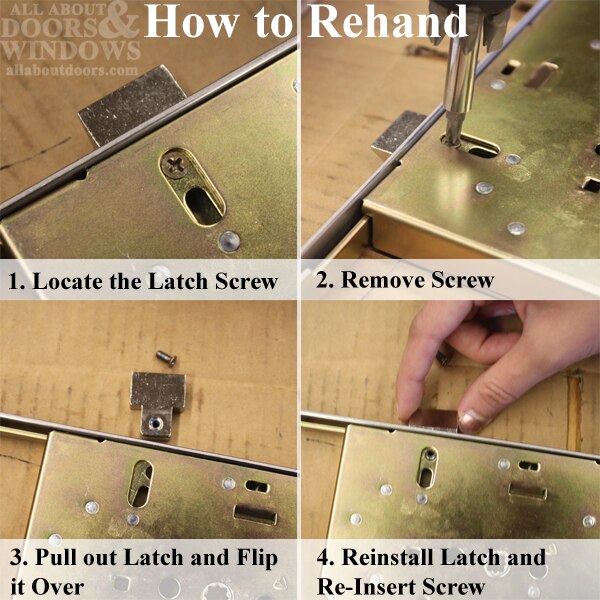 ALL ABOUT DOORS & WINDOWS
allaboutdoors.com

How to Rehand

1. Locate the Latch Screw

2. Remove Screw

3. Pull out Latch and Flip it Over

4. Reinstall Latch and Re-Insert Screw