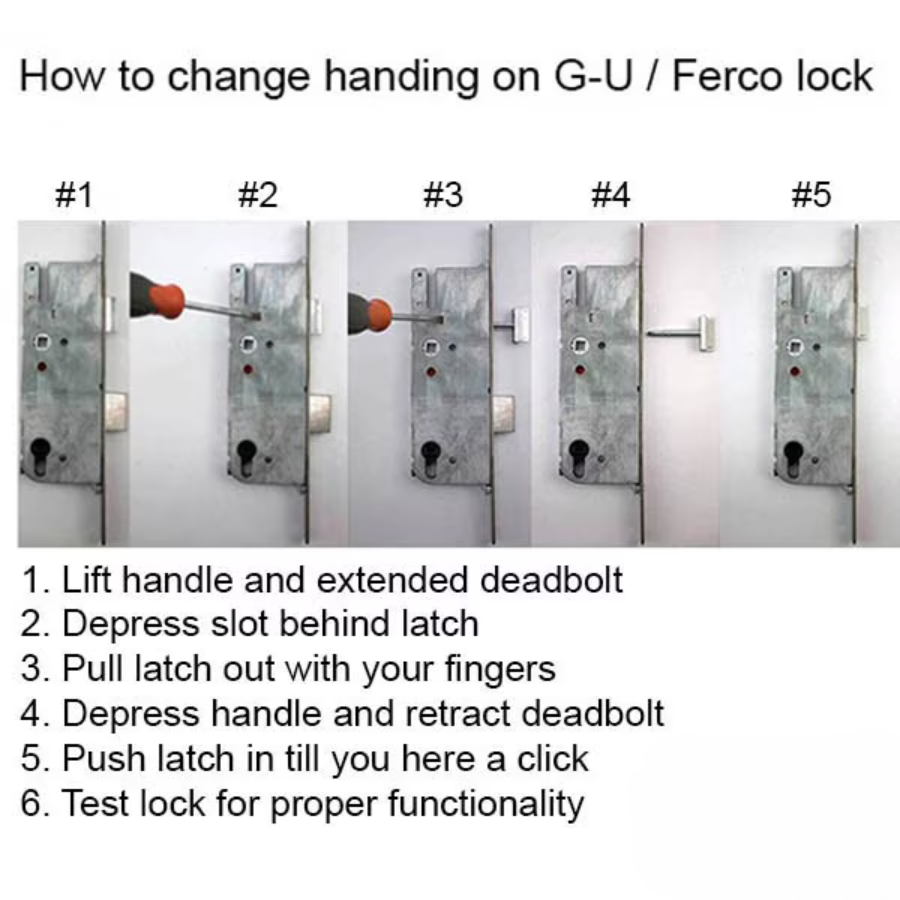 How to change handing on G-U / Ferco lock

#1 #2 #3 #4 #5

1. Lift handle and extended deadbolt
2. Depress slot behind latch
3. Pull latch out with your fingers
4. Depress handle and retract deadbolt
5. Push latch in till you here a click
6. Test lock for proper functionality