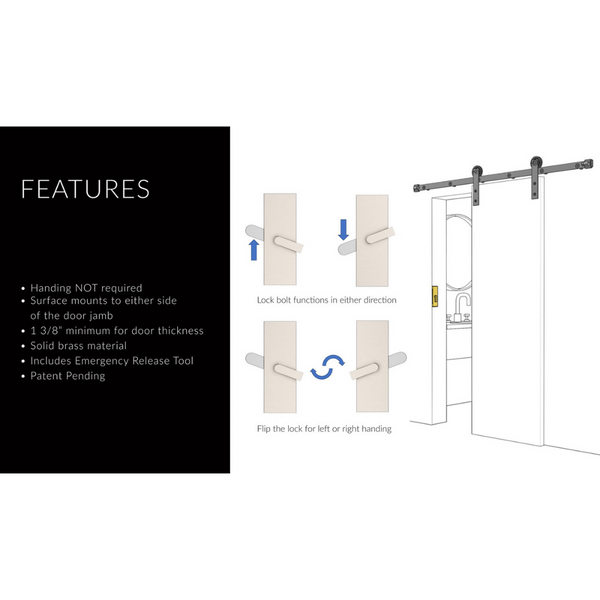 FEATURES

• Handing NOT required
• Surface mounts to either side of the door jamb
• 1 3/8" minimum for door thickness
• Solid brass material
• Includes Emergency Release Tool
• Patent Pending

Lock bolt functions in either direction

Flip the lock for left or right handing