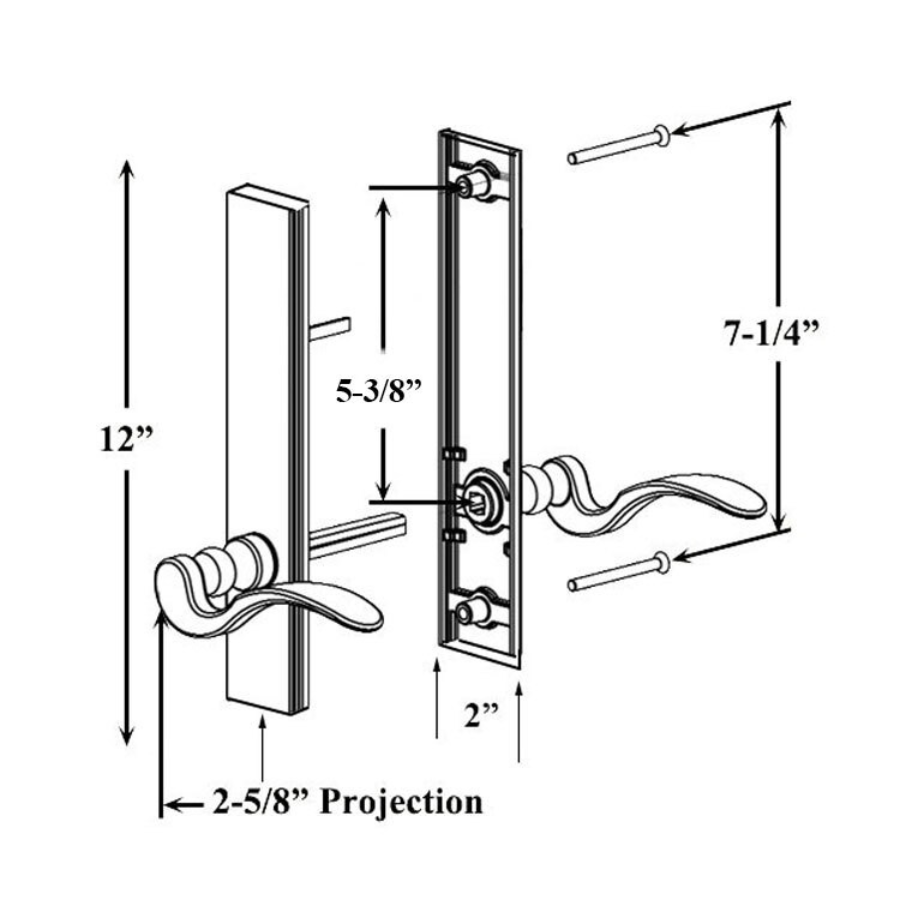 12”

5-3/8”

7-1/4”

2”

2-5/8” Projection