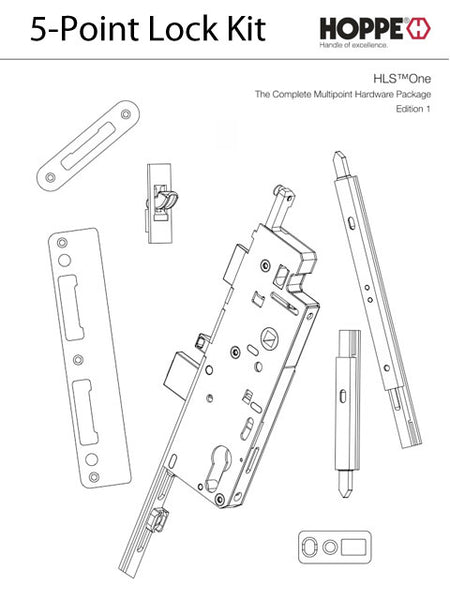 5-Point Lock Kit

HOPPE®

Handle of excellence.

HLS™One

The Complete Multipoint Hardware Package

Edition 1