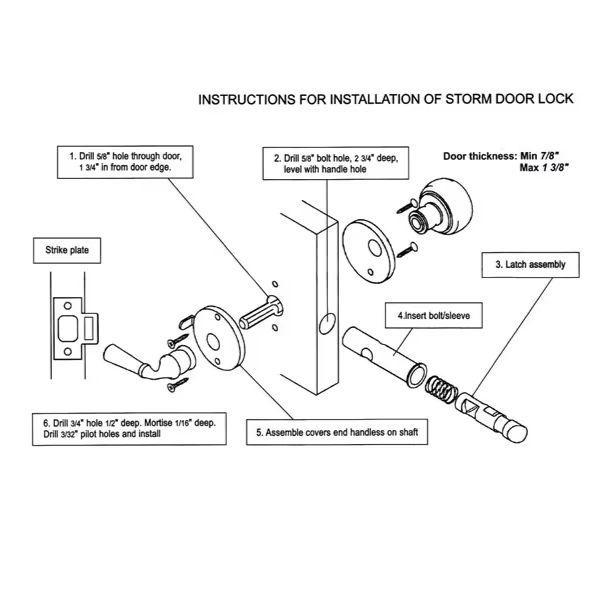 INSTRUCTIONS FOR INSTALLATION OF STORM DOOR LOCK

1. Drill 5/8" hole through door, 1 3/4" in from door edge.

2. Drill 5/8" bolt hole, 2 3/4" deep, level with handle hole

Door thickness: Min 7/8"
Max 1 3/8"

Strike plate

3. Latch assembly

4.Insert bolt/sleeve

6. Drill 3/4" hole 1/2" deep. Mortise 1/16" deep. Drill 3/32" pilot holes and install

5. Assemble covers end handless on shaft