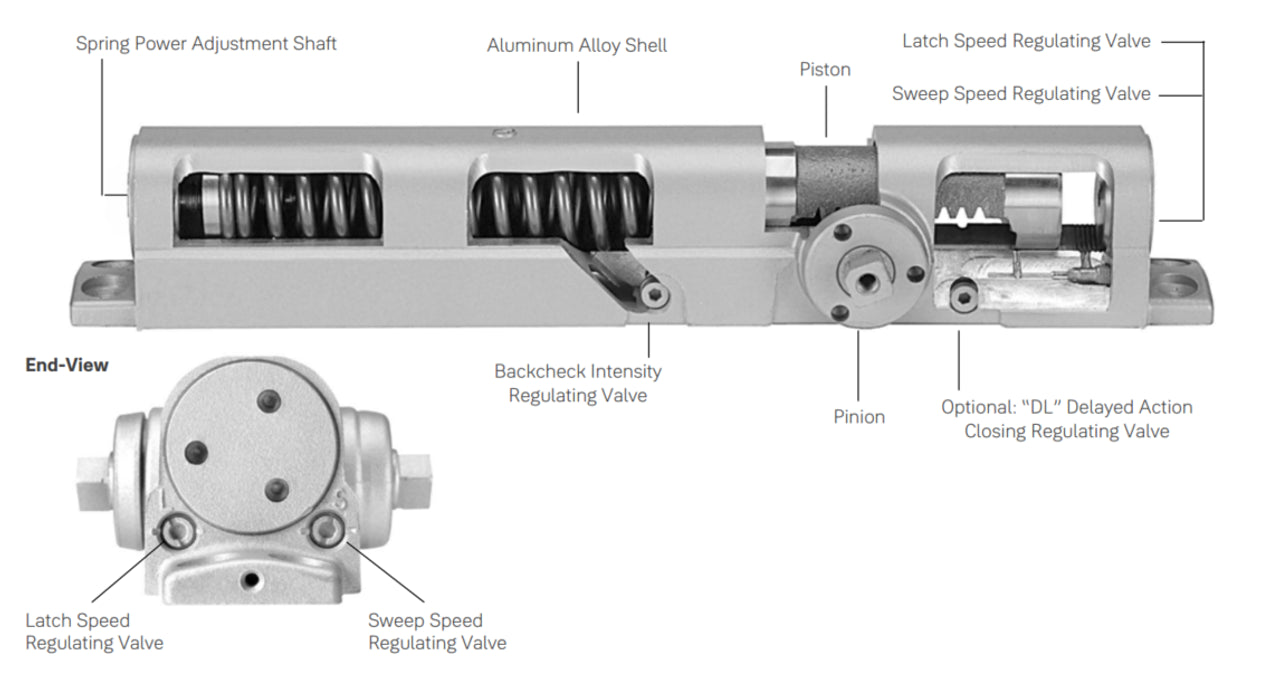 Spring Power Adjustment Shaft

Aluminum Alloy Shell

Piston

Latch Speed Regulating Valve

Sweep Speed Regulating Valve

End-View

Backcheck Intensity Regulating Valve

Pinion

Optional: "DL" Delayed Action Closing Regulating Valve

L

S

Latch Speed Regulating Valve

Sweep Speed Regulating Valve