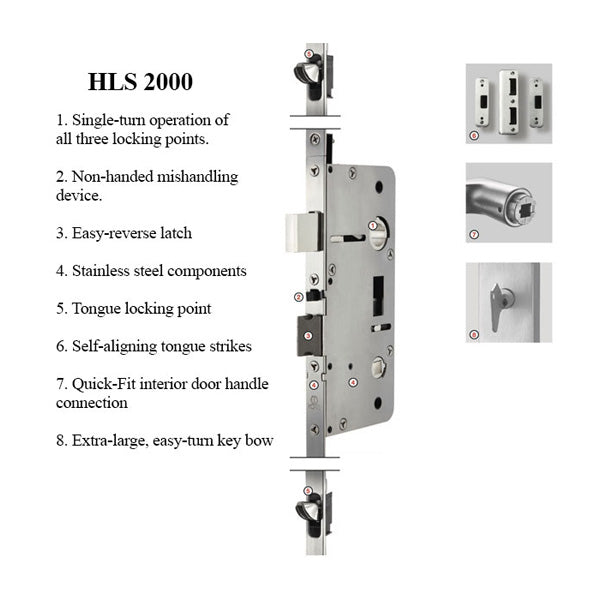 HLS 2000

1. Single-turn operation of all three locking points.

2. Non-handed mishandling device.

3. Easy-reverse latch

4. Stainless steel components

5. Tongue locking point

6. Self-aligning tongue strikes

7. Quick-Fit interior door handle connection

8. Extra-large, easy-turn key bow

5
1
2
3
4
4
5
6
7
8