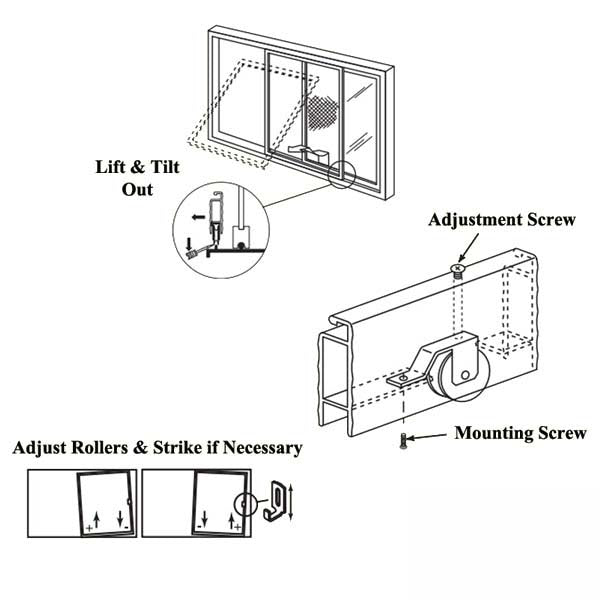 Lift & Tilt Out

Adjustment Screw

Mounting Screw

Adjust Rollers & Strike if Necessary

+ -

- +