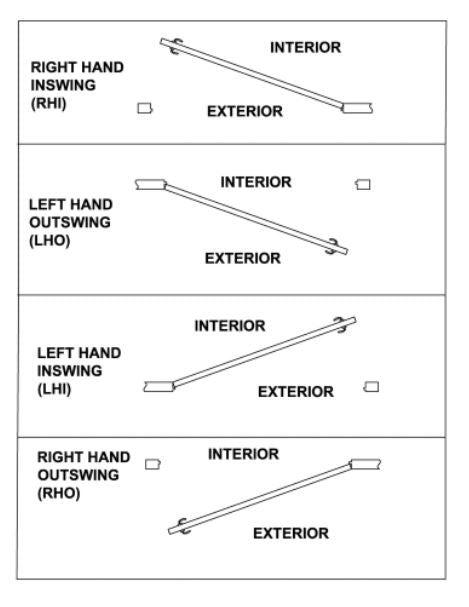 RIGHT HAND INSWING (RHI)

INTERIOR

EXTERIOR

LEFT HAND OUTSWING (LHO)

INTERIOR

EXTERIOR

LEFT HAND INSWING (LHI)

INTERIOR

EXTERIOR

RIGHT HAND OUTSWING (RHO)

INTERIOR

EXTERIOR