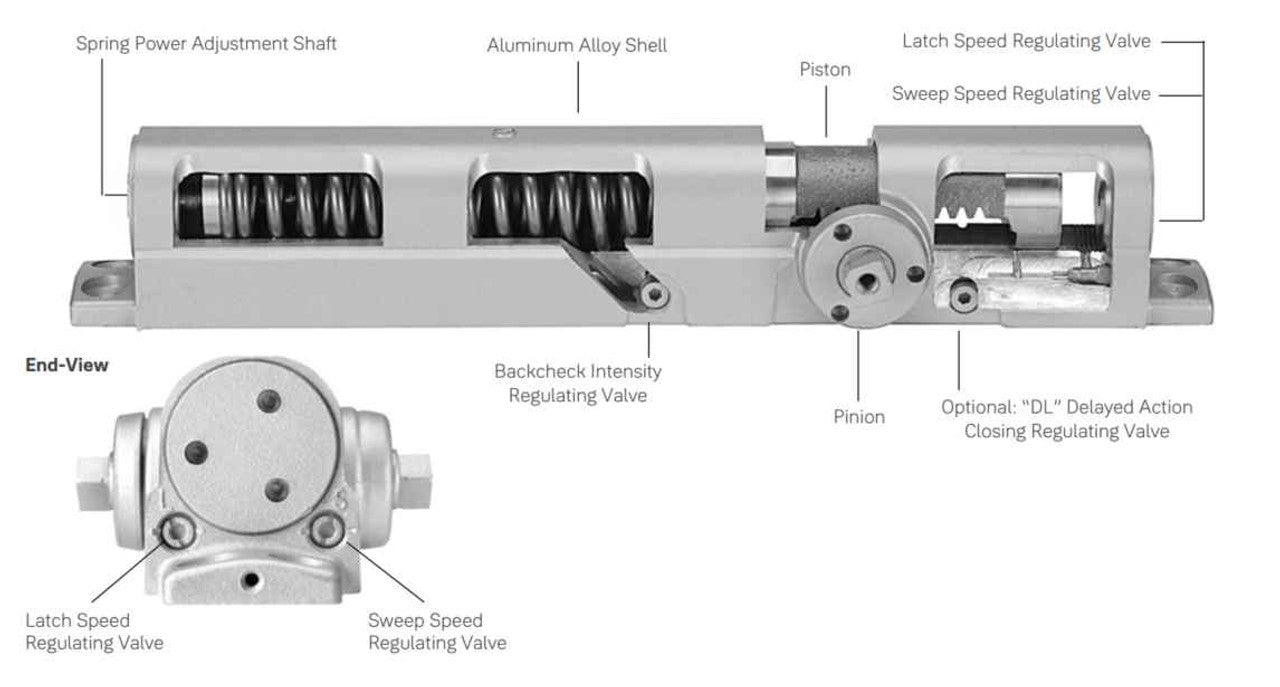 Spring Power Adjustment Shaft

Aluminum Alloy Shell

Piston

Latch Speed Regulating Valve

Sweep Speed Regulating Valve

End-View

Backcheck Intensity Regulating Valve

Pinion

Optional: "DL" Delayed Action Closing Regulating Valve

Latch Speed Regulating Valve

Sweep Speed Regulating Valve