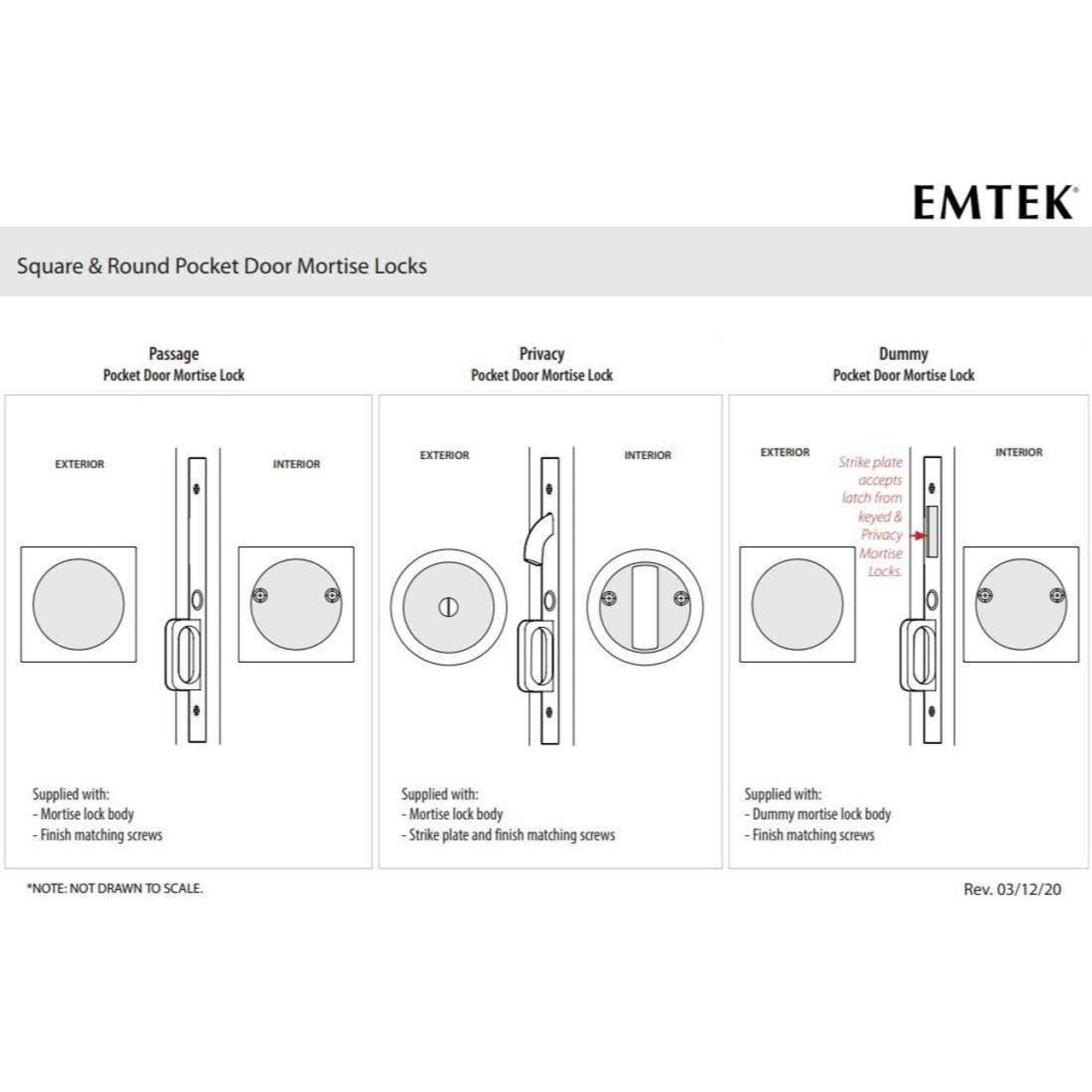 EMTEK®

Square & Round Pocket Door Mortise Locks

Passage
Pocket Door Mortise Lock

EXTERIOR

INTERIOR

Supplied with:
- Mortise lock body
- Finish matching screws

Privacy
Pocket Door Mortise Lock

EXTERIOR

INTERIOR

Supplied with:
- Mortise lock body
- Strike plate and finish matching screws

Dummy
Pocket Door Mortise Lock

EXTERIOR

Strike plate accepts latch from keyed & Privacy Mortise Locks.

INTERIOR

Supplied with:
- Dummy mortise lock body
- Finish matching screws

*NOTE: NOT DRAWN TO SCALE.

Rev. 03/12/20