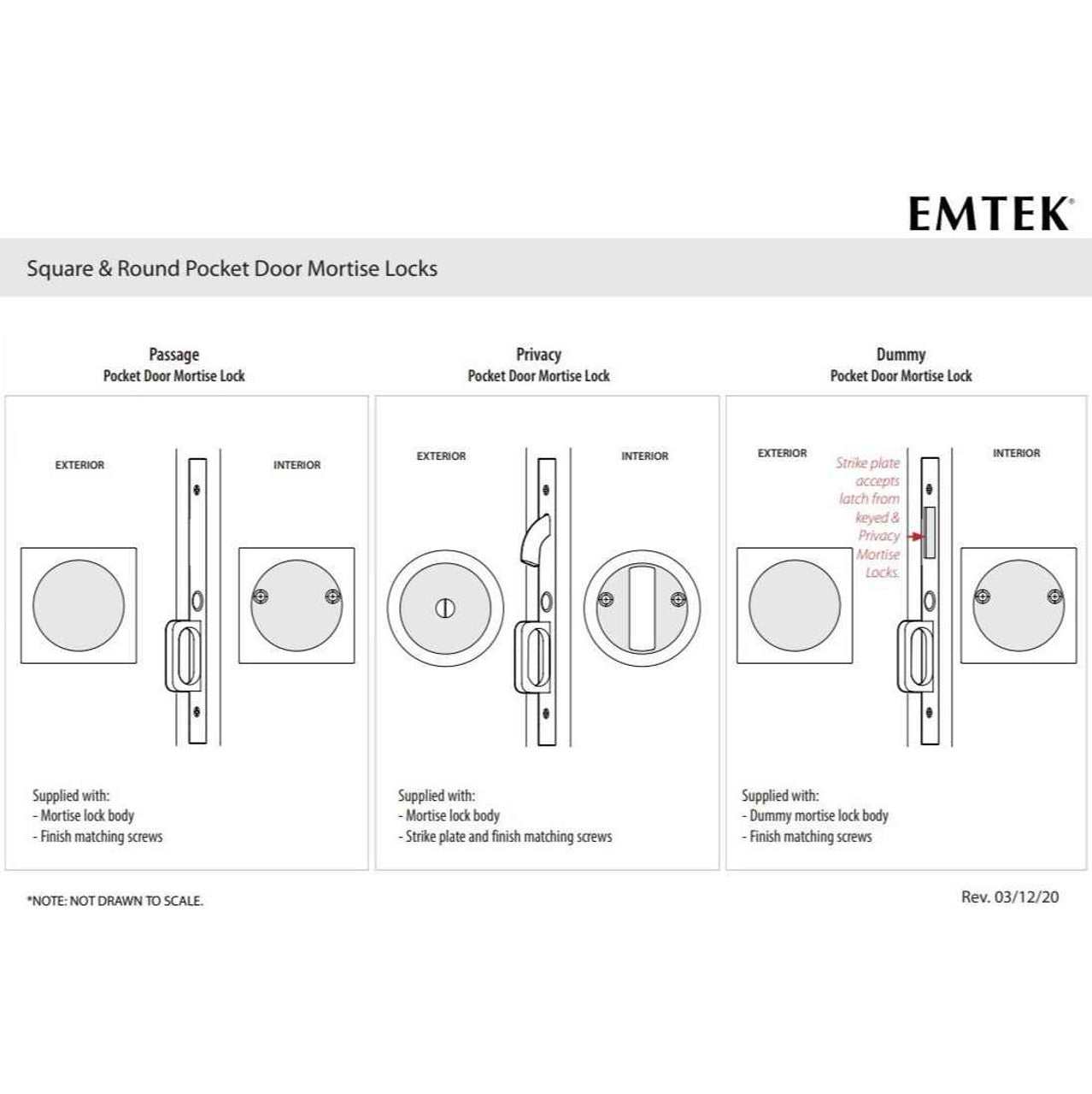 EMTEK®

Square & Round Pocket Door Mortise Locks

Passage
Pocket Door Mortise Lock

EXTERIOR

INTERIOR

Supplied with:
- Mortise lock body
- Finish matching screws

Privacy
Pocket Door Mortise Lock

EXTERIOR

INTERIOR

Supplied with:
- Mortise lock body
- Strike plate and finish matching screws

Dummy
Pocket Door Mortise Lock

EXTERIOR

Strike plate accepts latch from keyed & Privacy Mortise Locks.

INTERIOR

Supplied with:
- Dummy mortise lock body
- Finish matching screws

*NOTE: NOT DRAWN TO SCALE.

Rev. 03/12/20