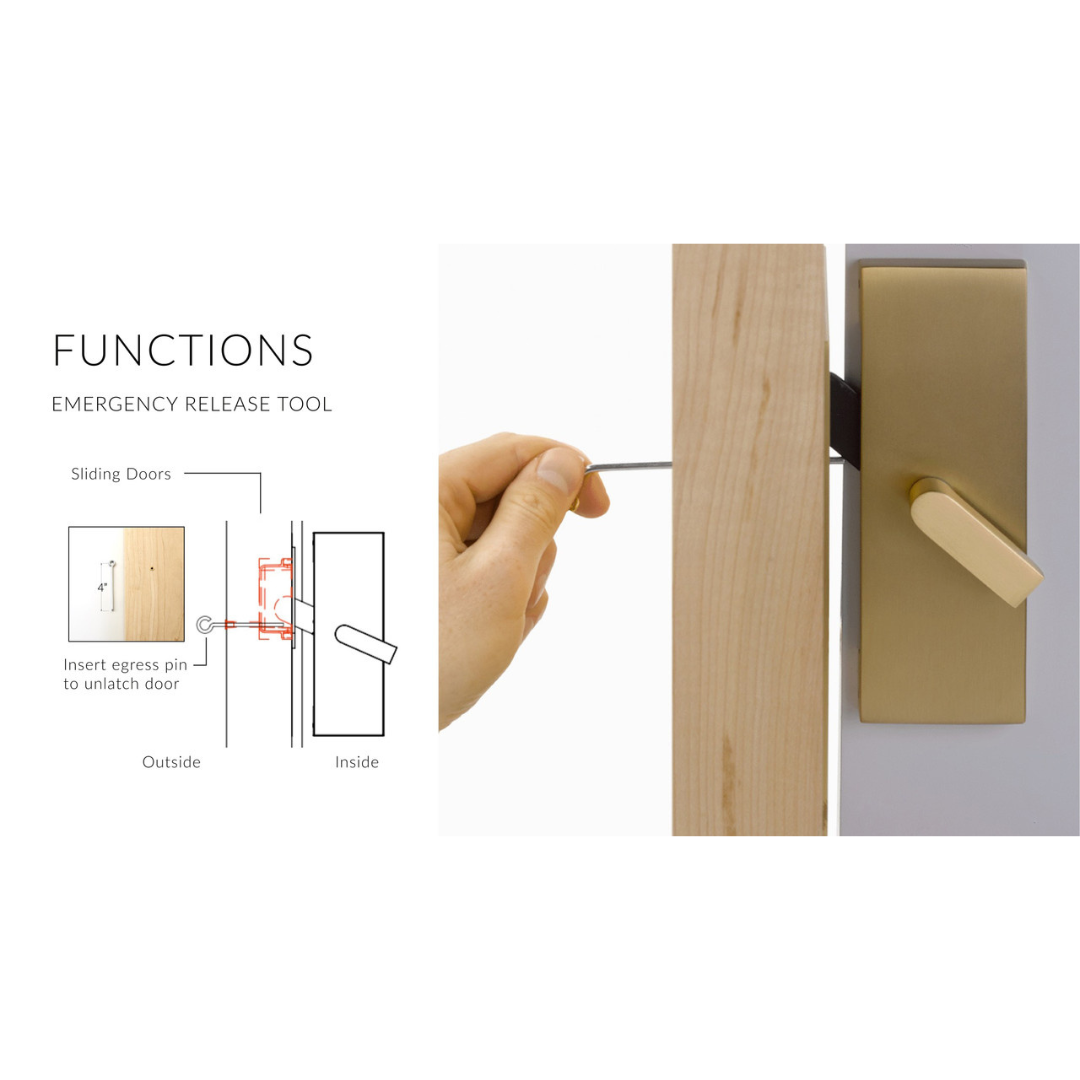 FUNCTIONS

EMERGENCY RELEASE TOOL

Sliding Doors

4"

Insert egress pin to unlatch door

Outside

Inside