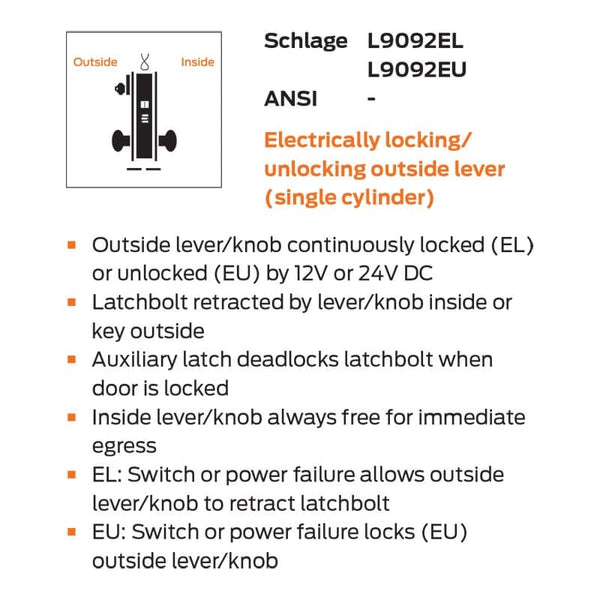 Outside Inside

Schlage L9092EL
L9092EU
ANSI -

Electrically locking/ unlocking outside lever (single cylinder)

- Outside lever/knob continuously locked (EL) or unlocked (EU) by 12V or 24V DC
- Latchbolt retracted by lever/knob inside or key outside
- Auxiliary latch deadlocks latchbolt when door is locked
- Inside lever/knob always free for immediate egress
- EL: Switch or power failure allows outside lever/knob to retract latchbolt
- EU: Switch or power failure locks (EU) outside lever/knob