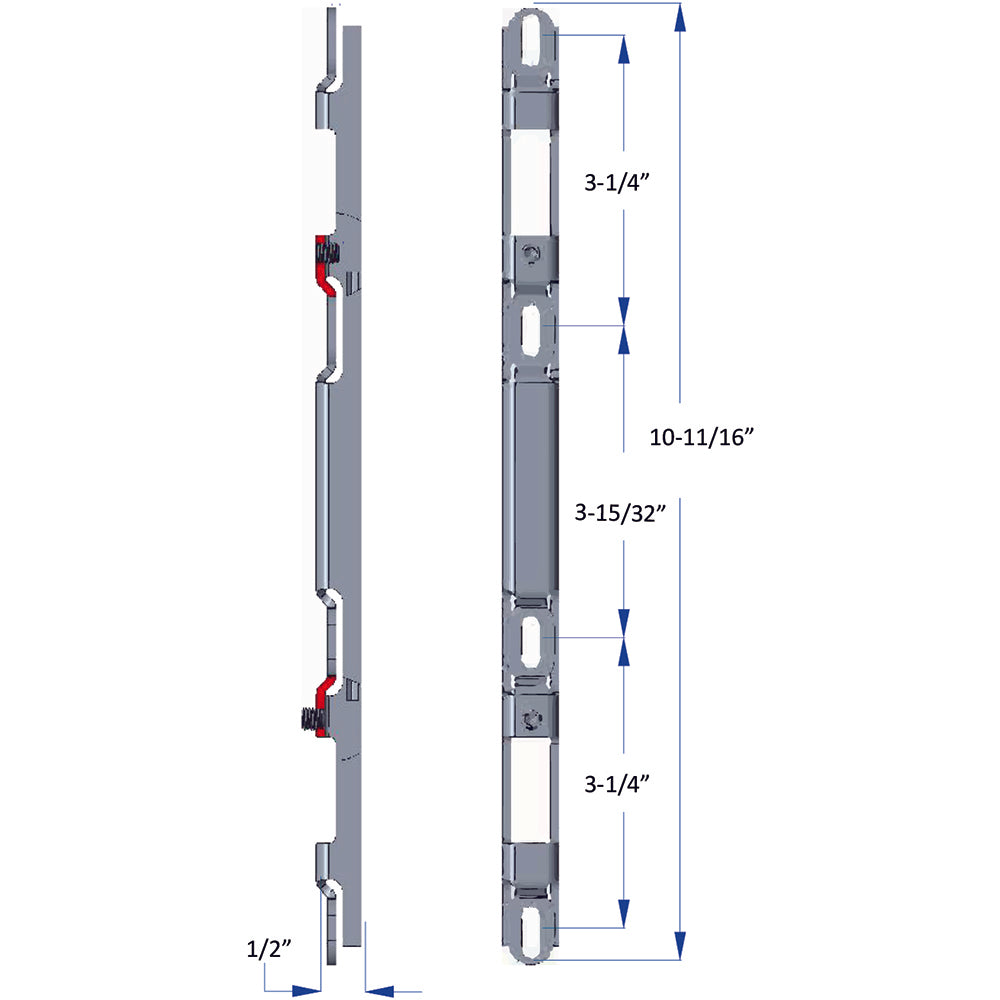 3-1/4”

10-11/16”

3-15/32”

3-1/4”

1/2”