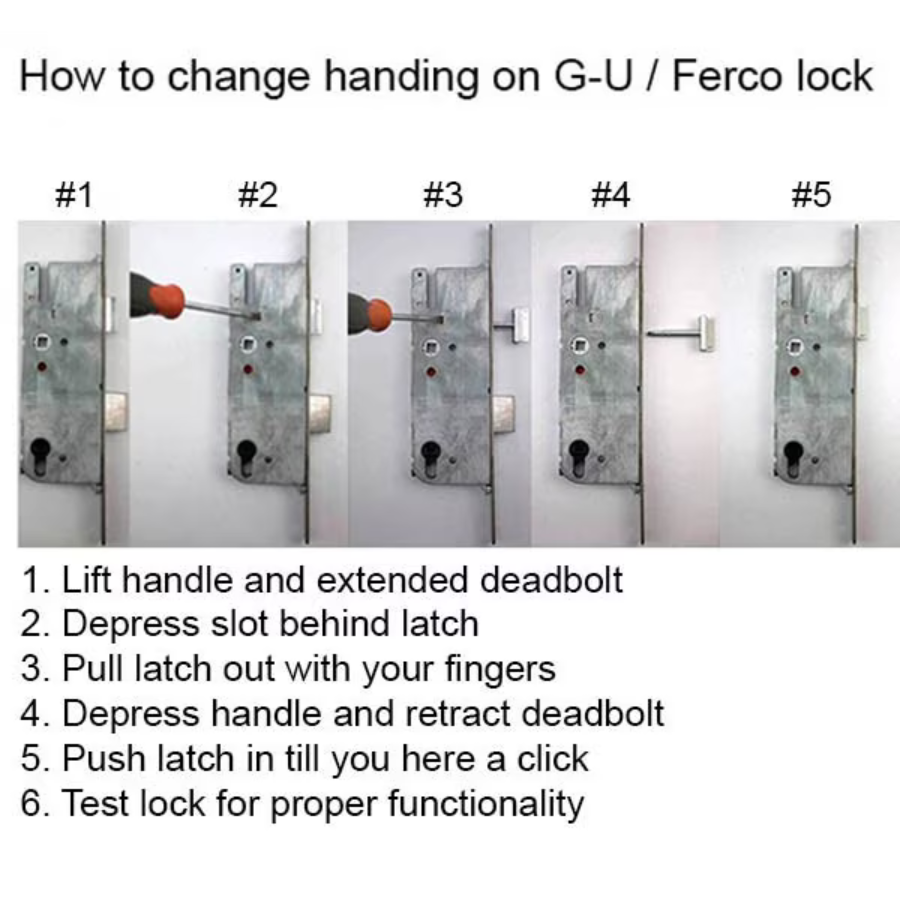 How to change handing on G-U / Ferco lock

#1 #2 #3 #4 #5

1. Lift handle and extended deadbolt
2. Depress slot behind latch
3. Pull latch out with your fingers
4. Depress handle and retract deadbolt
5. Push latch in till you here a click
6. Test lock for proper functionality