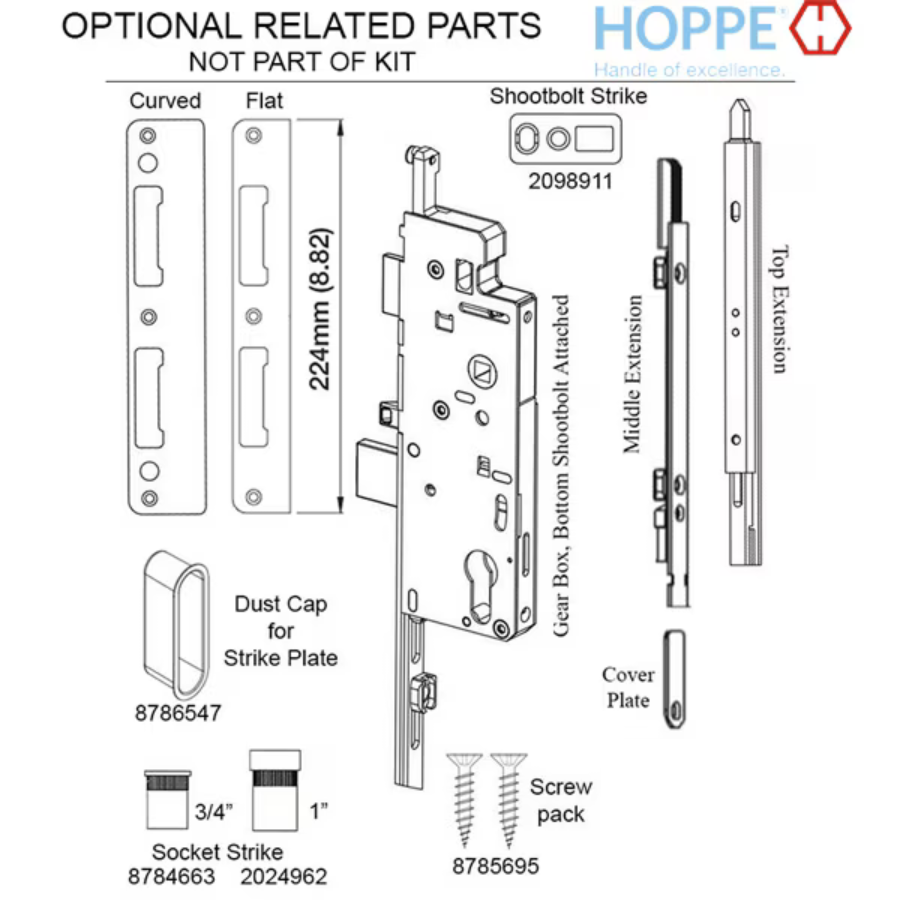 OPTIONAL RELATED PARTS
NOT PART OF KIT

HOPPE
Handle of excellence.

Curved

Flat

224mm (8.82)

Shootbolt Strike
2098911

Gear Box, Bottom Shootbolt Attached

Middle Extension

Top Extension

Dust Cap
for
Strike Plate
8786547

Cover
Plate

3/4"

1"

Socket Strike
8784663 2024962

Screw
pack
8785695