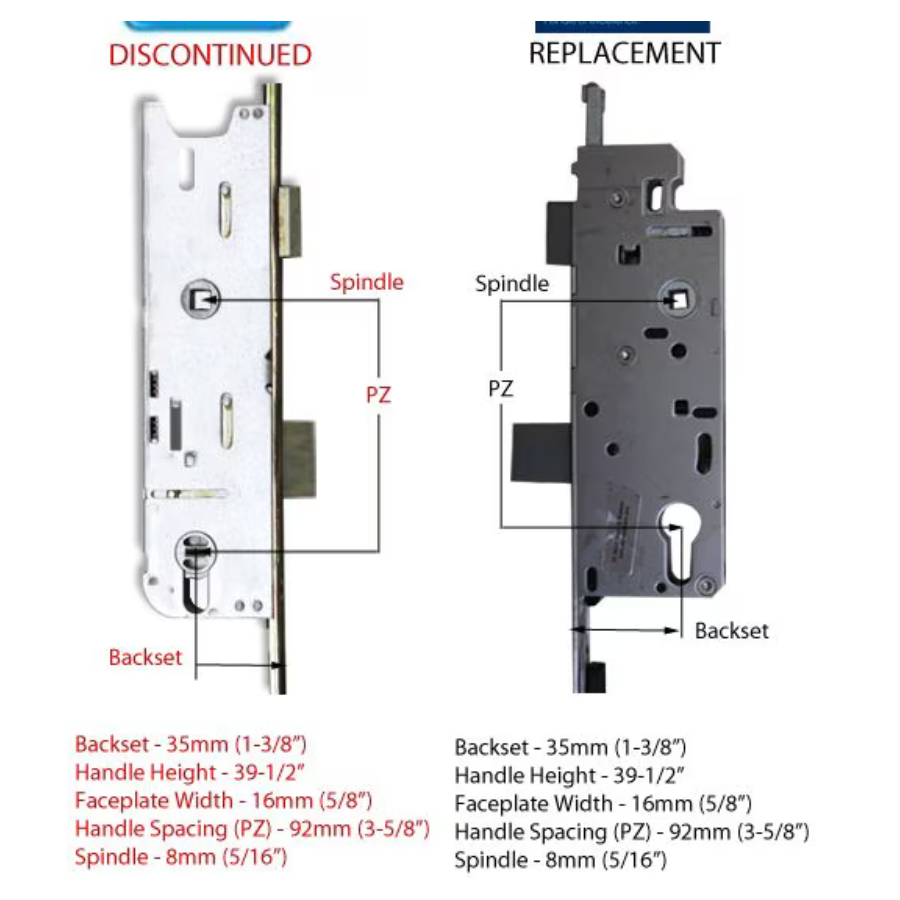 DISCONTINUED

Spindle

PZ

Backset

Backset - 35mm (1-3/8")
Handle Height - 39-1/2"
Faceplate Width - 16mm (5/8")
Handle Spacing (PZ) - 92mm (3-5/8")
Spindle - 8mm (5/16")

REPLACEMENT

Spindle

PZ

Backset

Backset - 35mm (1-3/8")
Handle Height - 39-1/2"
Faceplate Width - 16mm (5/8")
Handle Spacing (PZ) - 92mm (3-5/8")
Spindle - 8mm (5/16")