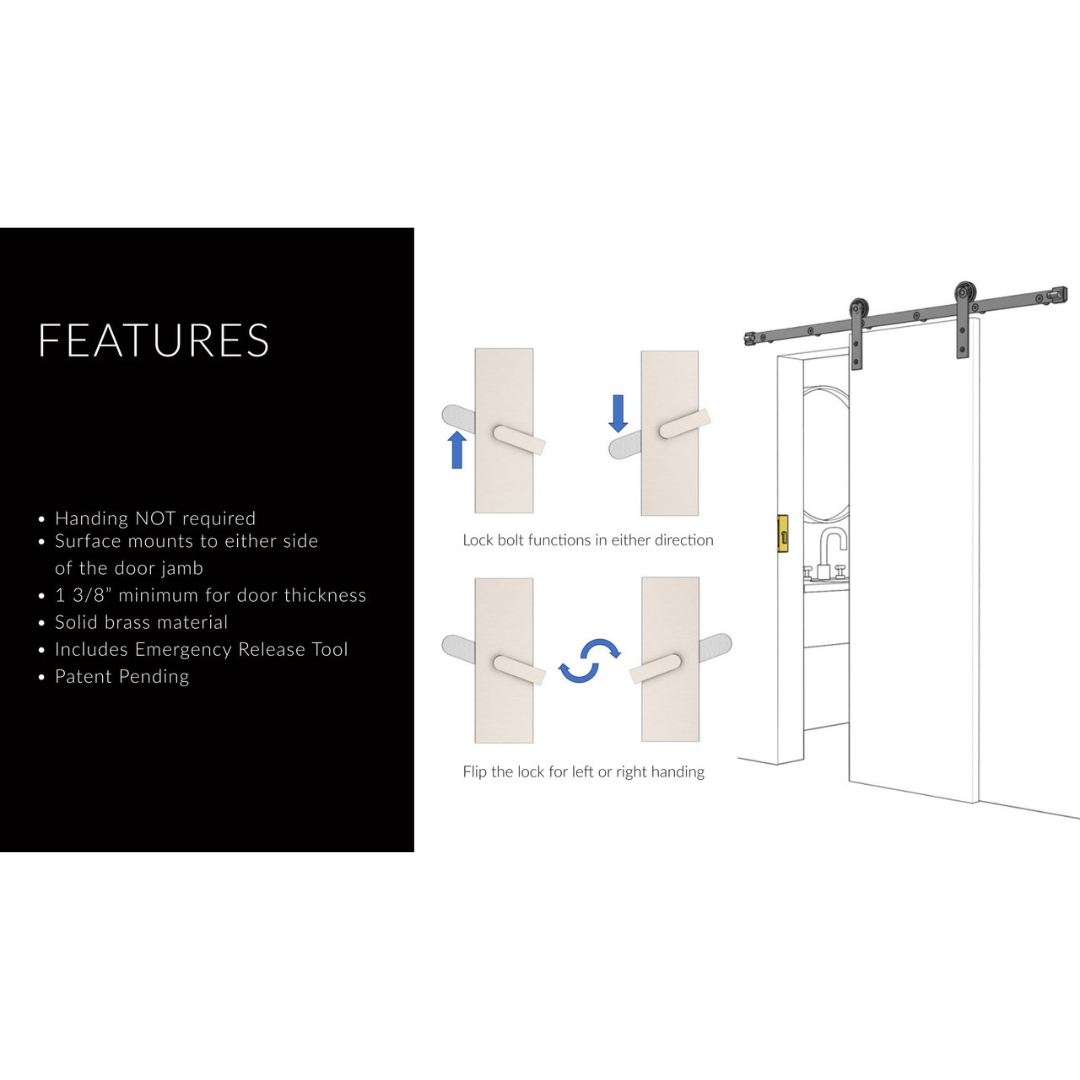 FEATURES

• Handing NOT required
• Surface mounts to either side of the door jamb
• 1 3/8" minimum for door thickness
• Solid brass material
• Includes Emergency Release Tool
• Patent Pending

Lock bolt functions in either direction

Flip the lock for left or right handing