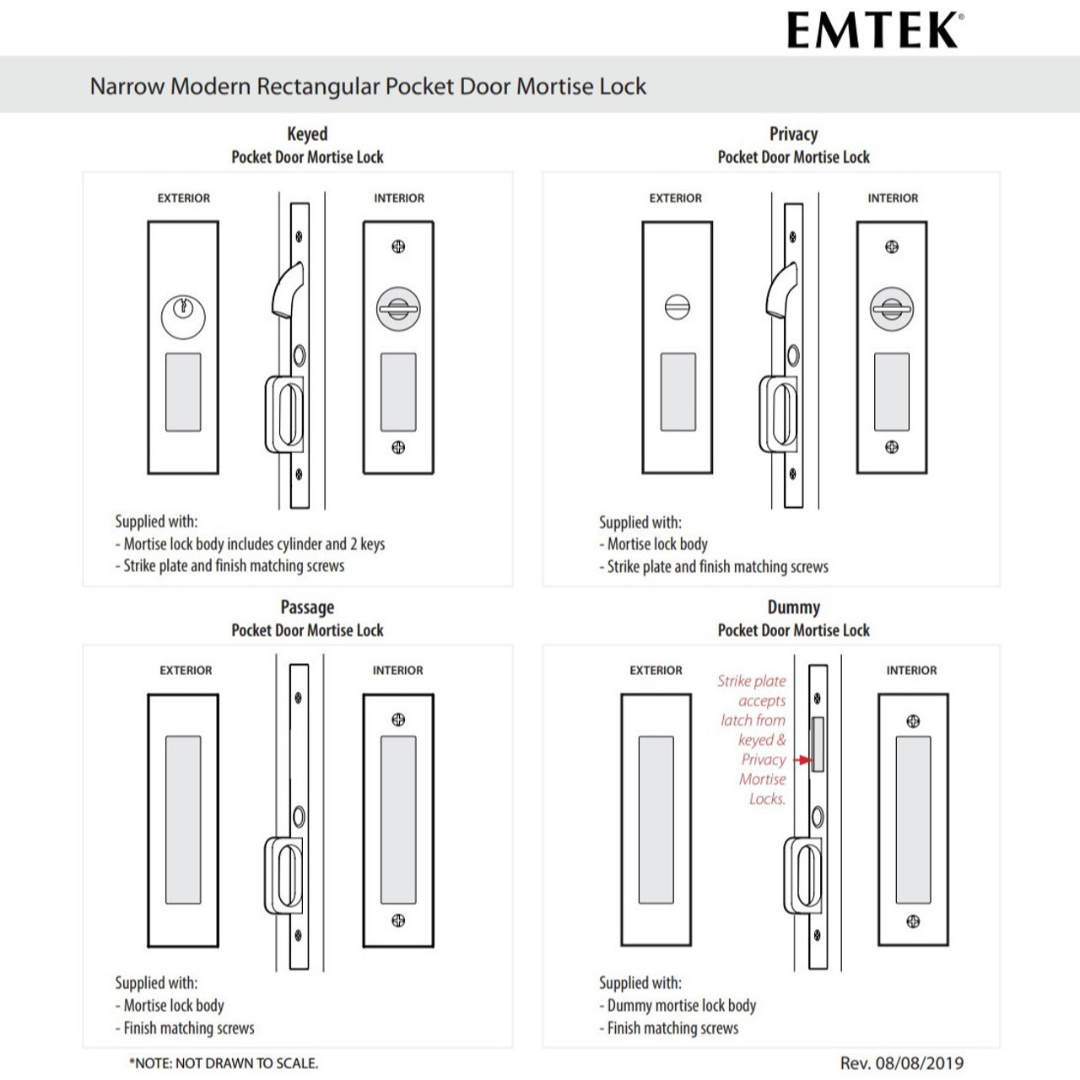 EMTEK®

Narrow Modern Rectangular Pocket Door Mortise Lock

Keyed
Pocket Door Mortise Lock

EXTERIOR

INTERIOR

Supplied with:
- Mortise lock body includes cylinder and 2 keys
- Strike plate and finish matching screws

Privacy
Pocket Door Mortise Lock

EXTERIOR

INTERIOR

Supplied with:
- Mortise lock body
- Strike plate and finish matching screws

Passage
Pocket Door Mortise Lock

EXTERIOR

INTERIOR

Supplied with:
- Mortise lock body
- Finish matching screws

Dummy
Pocket Door Mortise Lock

EXTERIOR

Strike plate accepts latch from keyed & Privacy Mortise Locks.

INTERIOR

Supplied with:
- Dummy mortise lock body
- Finish matching screws

*NOTE: NOT DRAWN TO SCALE.

Rev. 08/08/2019