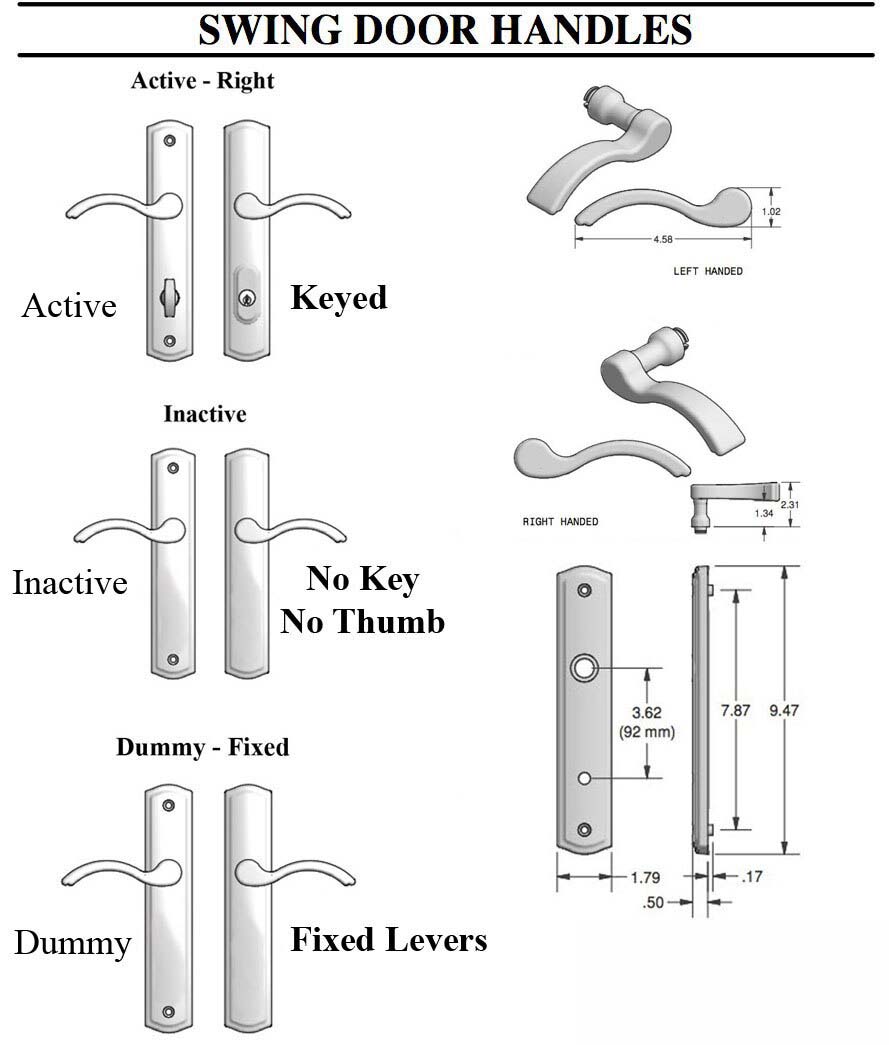 SWING DOOR HANDLES

Active - Right

Active

Keyed

Inactive

Inactive

No Key
No Thumb

Dummy - Fixed

Dummy

Fixed Levers

1.02

4.58

LEFT HANDED

RIGHT HANDED

2.31

1.34

3.62
(92 mm)

7.87

9.47

1.79

.17

.50