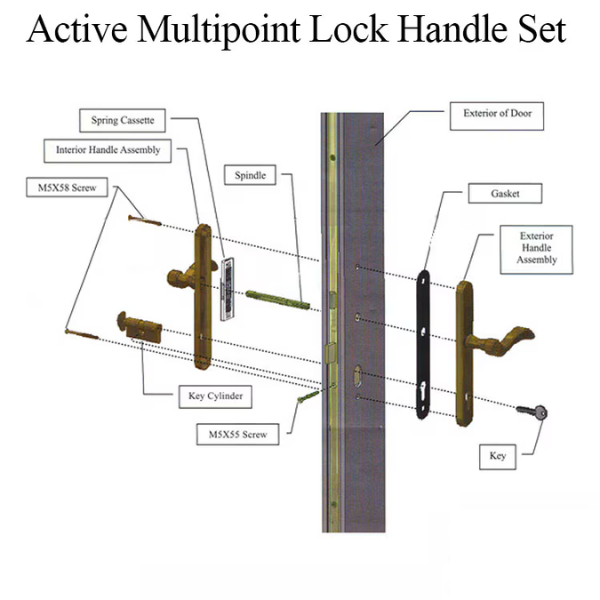 Active Multipoint Lock Handle Set

Spring Cassette

Interior Handle Assembly

M5X58 Screw

Spindle

Exterior of Door

Gasket

Exterior Handle Assembly

Key Cylinder

M5X55 Screw

Key