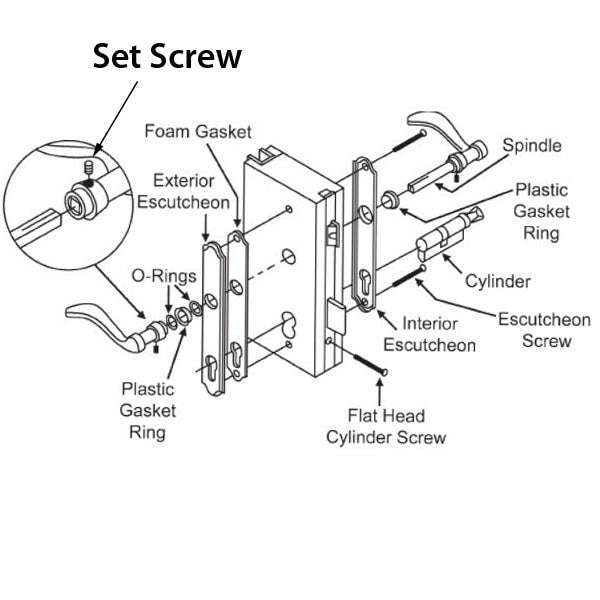 Set Screw

Foam Gasket

Exterior Escutcheon

O-Rings

Plastic Gasket Ring

Spindle

Plastic Gasket Ring

Cylinder

Escutcheon Screw

Interior Escutcheon

Flat Head Cylinder Screw