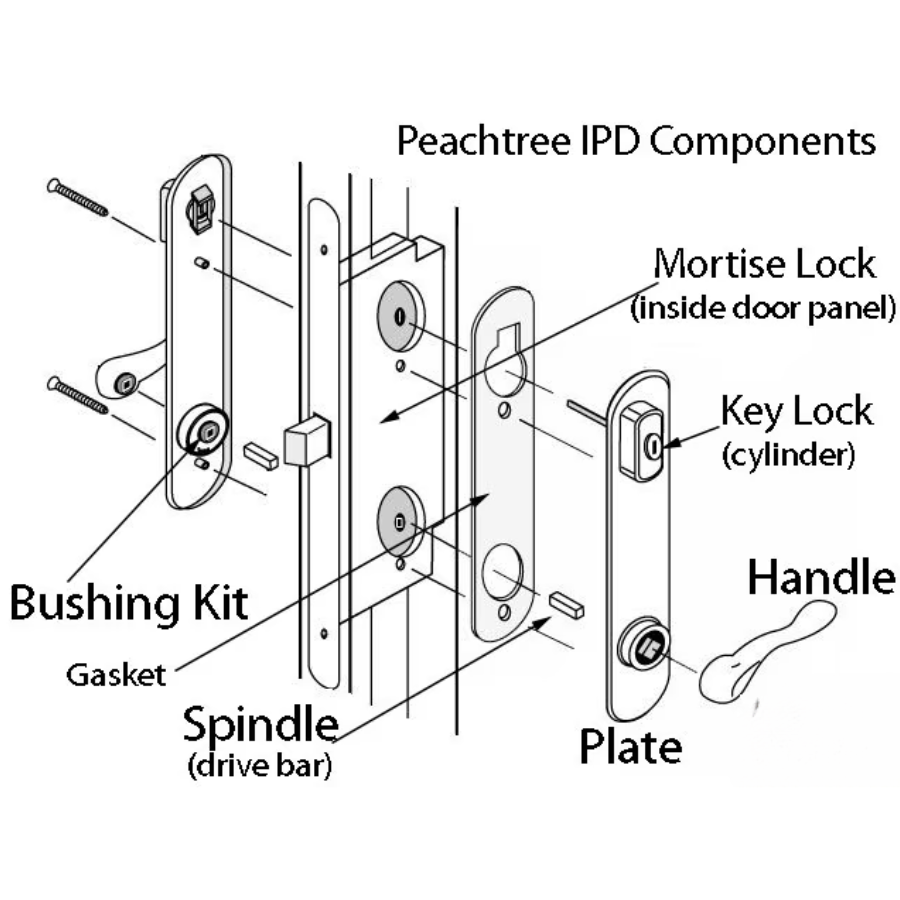 Peachtree IPD Components

Mortise Lock
(inside door panel)

Key Lock
(cylinder)

Handle

Bushing Kit

Gasket

Spindle
(drive bar)

Plate