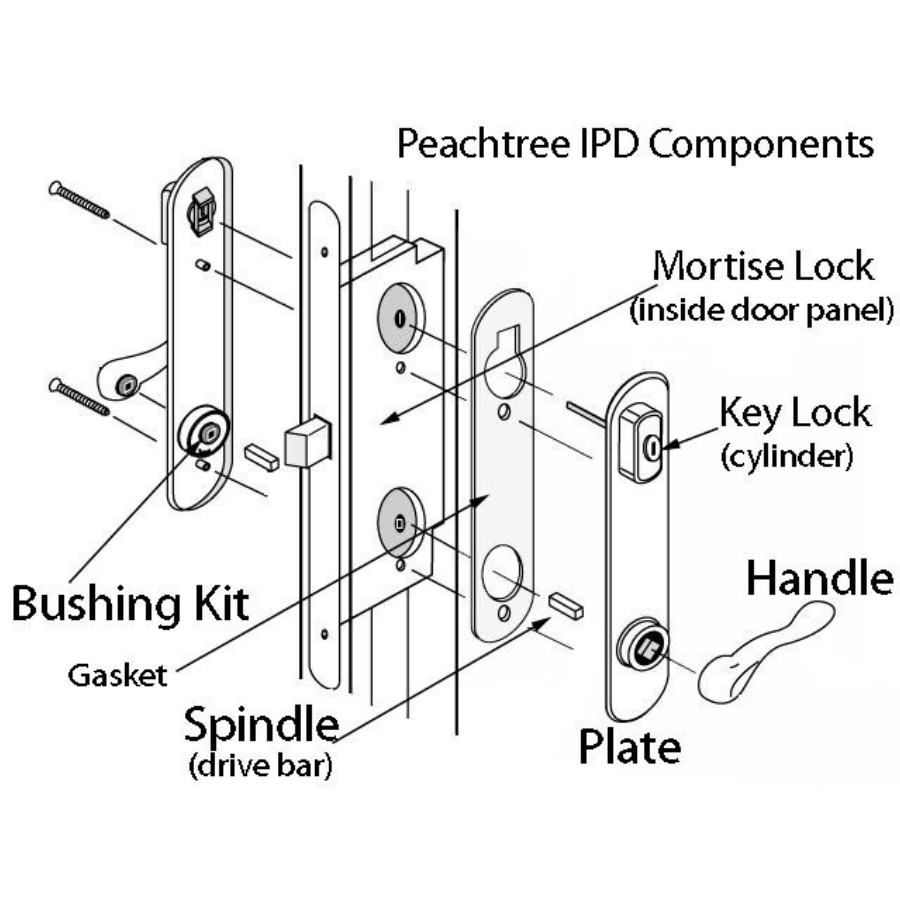 Peachtree IPD Components

Mortise Lock
(inside door panel)

Key Lock
(cylinder)

Handle

Bushing Kit

Gasket

Spindle
(drive bar)

Plate