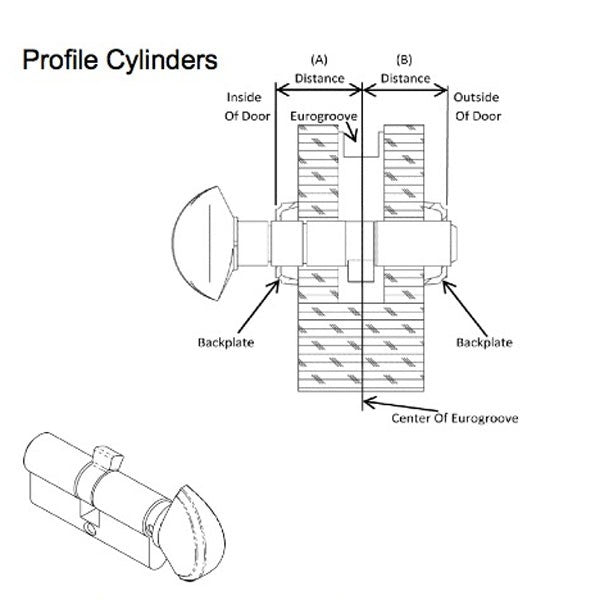 Profile Cylinders

(A)
Distance

(B)
Distance

Inside
Of Door

Eurogroove

Outside
Of Door

Backplate

Backplate

Center Of Eurogroove