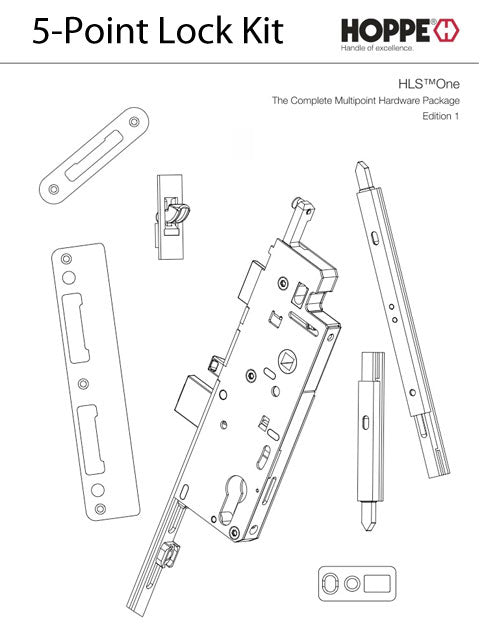 5-Point Lock Kit

HOPPE®

Handle of excellence.

HLS™One

The Complete Multipoint Hardware Package

Edition 1