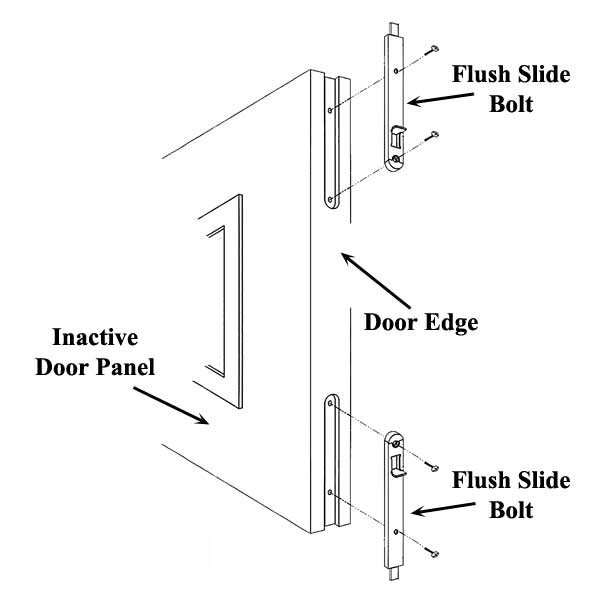 Flush Slide Bolt

Door Edge

Inactive Door Panel

Flush Slide Bolt