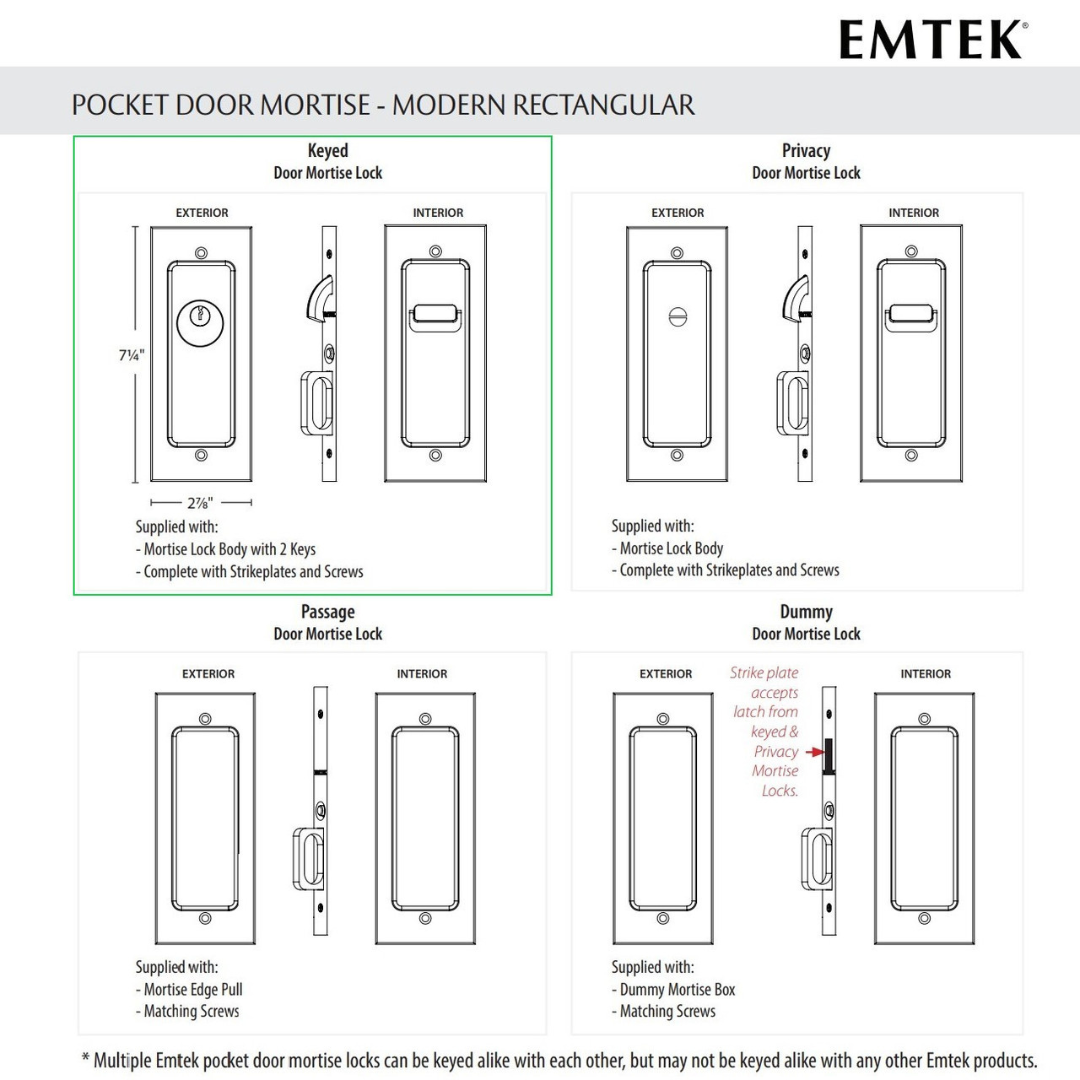 EMTEK®

POCKET DOOR MORTISE - MODERN RECTANGULAR

Keyed
Door Mortise Lock

EXTERIOR

INTERIOR

7¼"

2⅞"

Supplied with:
- Mortise Lock Body with 2 Keys
- Complete with Strikeplates and Screws

Privacy
Door Mortise Lock

EXTERIOR

INTERIOR

Supplied with:
- Mortise Lock Body
- Complete with Strikeplates and Screws

Passage
Door Mortise Lock

EXTERIOR

INTERIOR

Supplied with:
- Mortise Edge Pull
- Matching Screws

Dummy
Door Mortise Lock

EXTERIOR

Strike plate accepts latch from keyed & Privacy Mortise Locks.

INTERIOR

Supplied with:
- Dummy Mortise Box
- Matching Screws

* Multiple Emtek pocket door mortise locks can be keyed alike with each other, but may not be keyed alike with any other Emtek products.