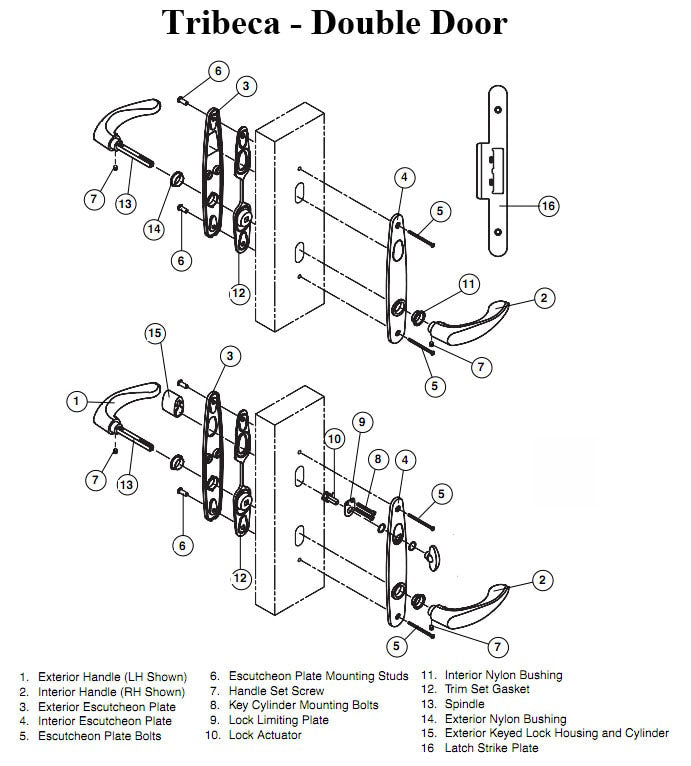 Tribeca - Double Door

6
3
7
13
14
6
12
4
5
16
11
2
7
5

15
3
1
7
13
6
12
10
9
8
4
5
2
5
7

1. Exterior Handle (LH Shown)
2. Interior Handle (RH Shown)
3. Exterior Escutcheon Plate
4. Interior Escutcheon Plate
5. Escutcheon Plate Bolts

6. Escutcheon Plate Mounting Studs
7. Handle Set Screw
8. Key Cylinder Mounting Bolts
9. Lock Limiting Plate
10. Lock Actuator

11. Interior Nylon Bushing
12. Trim Set Gasket
13. Spindle
14. Exterior Nylon Bushing
15. Exterior Keyed Lock Housing and Cylinder
16 Latch Strike Plate