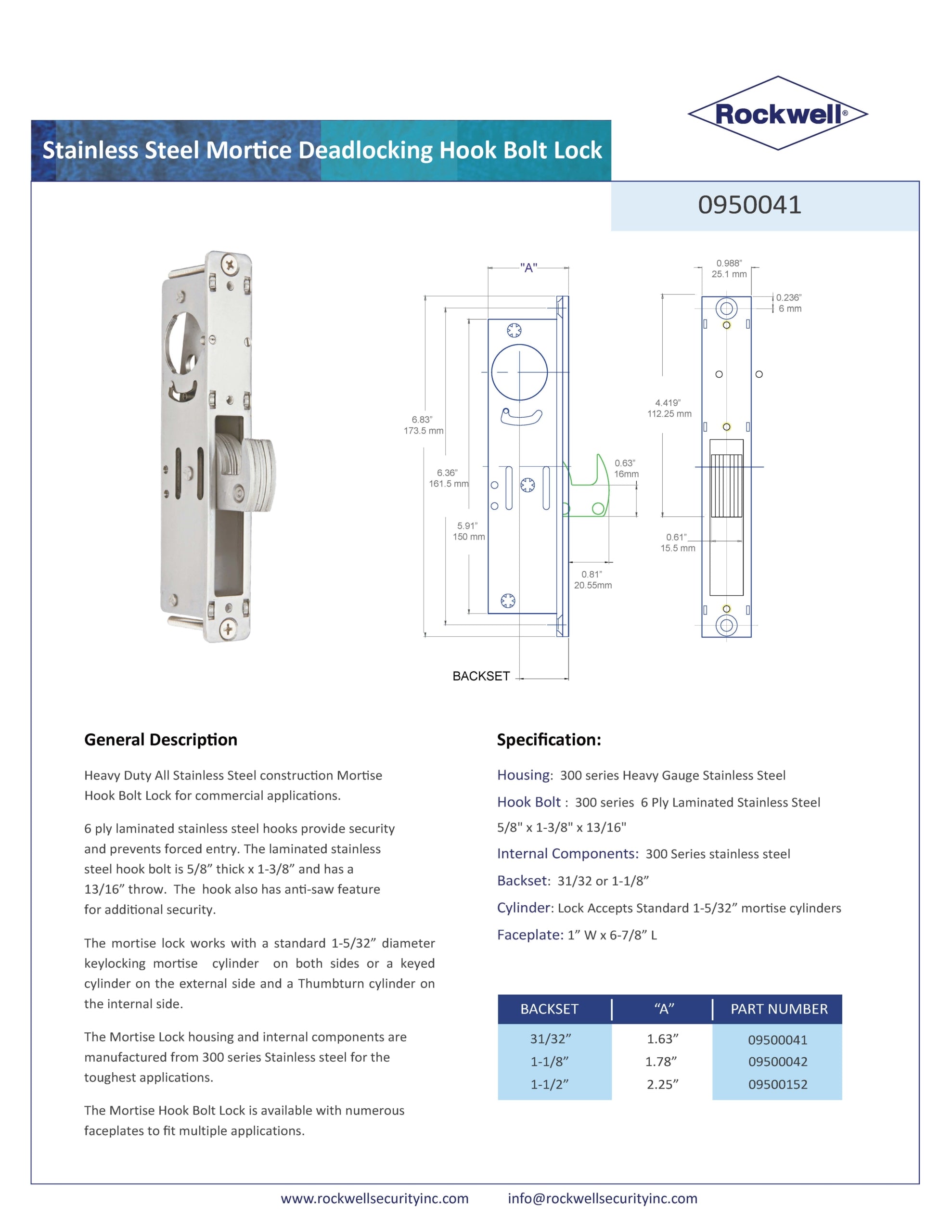 Rockwell®

Stainless Steel Mortice Deadlocking Hook Bolt Lock

0950041

"A"

6.83"
173.5 mm

6.36"
161.5 mm

5.91"
150 mm

0.63"
16mm

0.81"
20.55mm

BACKSET

0.988"
25.1 mm

0.236"
6 mm

4.419"
112.25 mm

0.61"
15.5 mm

General Description

Heavy Duty All Stainless Steel construction Mortise Hook Bolt Lock for commercial applications.

6 ply laminated stainless steel hooks provide security and prevents forced entry. The laminated stainless steel hook bolt is 5/8” thick x 1-3/8” and has a 13/16” throw. The hook also has anti-saw feature for additional security.

The mortise lock works with a standard 1-5/32” diameter keylocking mortise cylinder on both sides or a keyed cylinder on the external side and a Thumbturn cylinder on the internal side.

The Mortise Lock housing and internal components are manufactured from 300 series Stainless steel for the toughest applications.

The Mortise Hook Bolt Lock is available with numerous faceplates to fit multiple applications.

Specification:

Housing: 300 series Heavy Gauge Stainless Steel

Hook Bolt : 300 series 6 Ply Laminated Stainless Steel 5/8" x 1-3/8" x 13/16"

Internal Components: 300 Series stainless steel

Backset: 31/32 or 1-1/8”

Cylinder: Lock Accepts Standard 1-5/32” mortise cylinders

Faceplate: 1” W x 6-7/8” L

| BACKSET | “A” | PART NUMBER |
|---|---|---|
| 31/32” | 1.63” | 09500041 |
| 1-1/8” | 1.78” | 09500042 |
| 1-1/2” | 2.25” | 09500152 |

www.rockwellsecurityinc.com info@rockwellsecurityinc.com